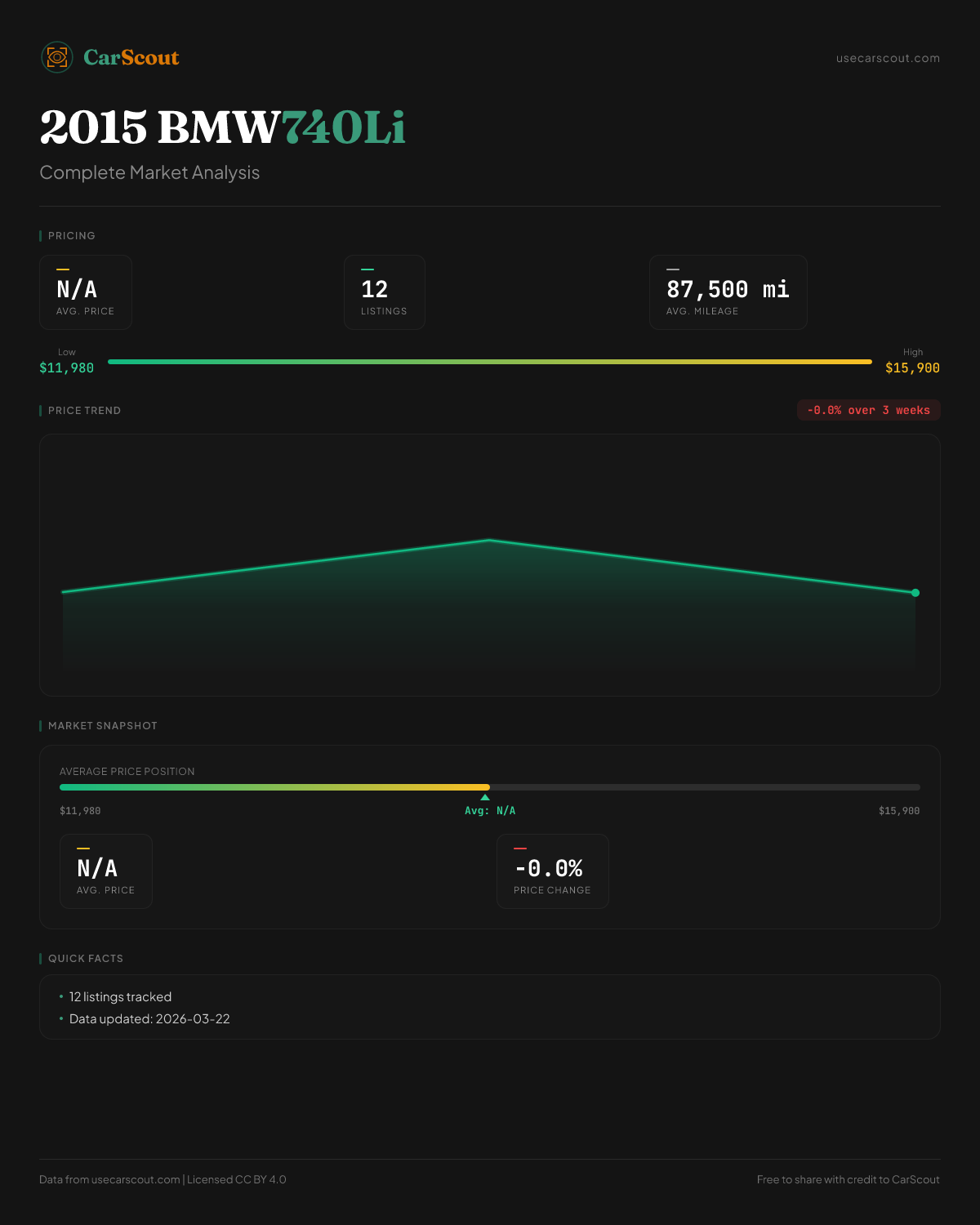 CarScout

usecarscout.com

2015 BMW740Li

Complete Market Analysis

PRICING

N/A
AVG. PRICE

12
LISTINGS

87,500 mi
AVG. MILEAGE

Low
$11,980

High
$15,900

PRICE TREND

-0.0% over 3 weeks

MARKET SNAPSHOT

AVERAGE PRICE POSITION

$11,980

Avg: N/A

$15,900

N/A
AVG. PRICE

-0.0%
PRICE CHANGE

QUICK FACTS

• 12 listings tracked
• Data updated: 2026-03-22

Data from usecarscout.com | Licensed CC BY 4.0

Free to share with credit to CarScout