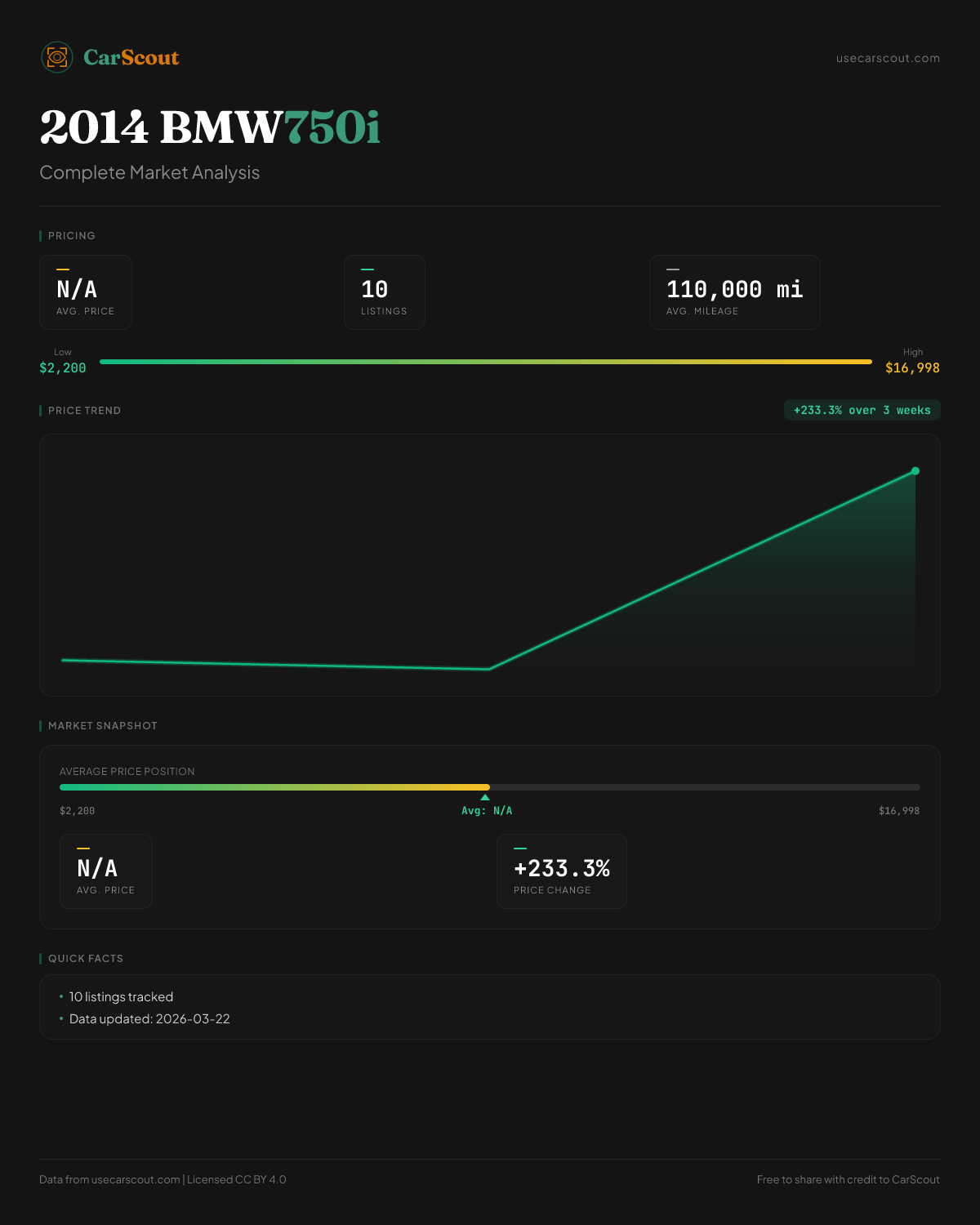 CarScout

usecarscout.com

2014 BMW750i

Complete Market Analysis

PRICING

N/A
AVG. PRICE

10
LISTINGS

110,000 mi
AVG. MILEAGE

Low
$2,200

High
$16,998

PRICE TREND

+233.3% over 3 weeks

MARKET SNAPSHOT

AVERAGE PRICE POSITION

$2,200

Avg: N/A

$16,998

N/A
AVG. PRICE

+233.3%
PRICE CHANGE

QUICK FACTS

• 10 listings tracked
• Data updated: 2026-03-22

Data from usecarscout.com | Licensed CC BY 4.0

Free to share with credit to CarScout