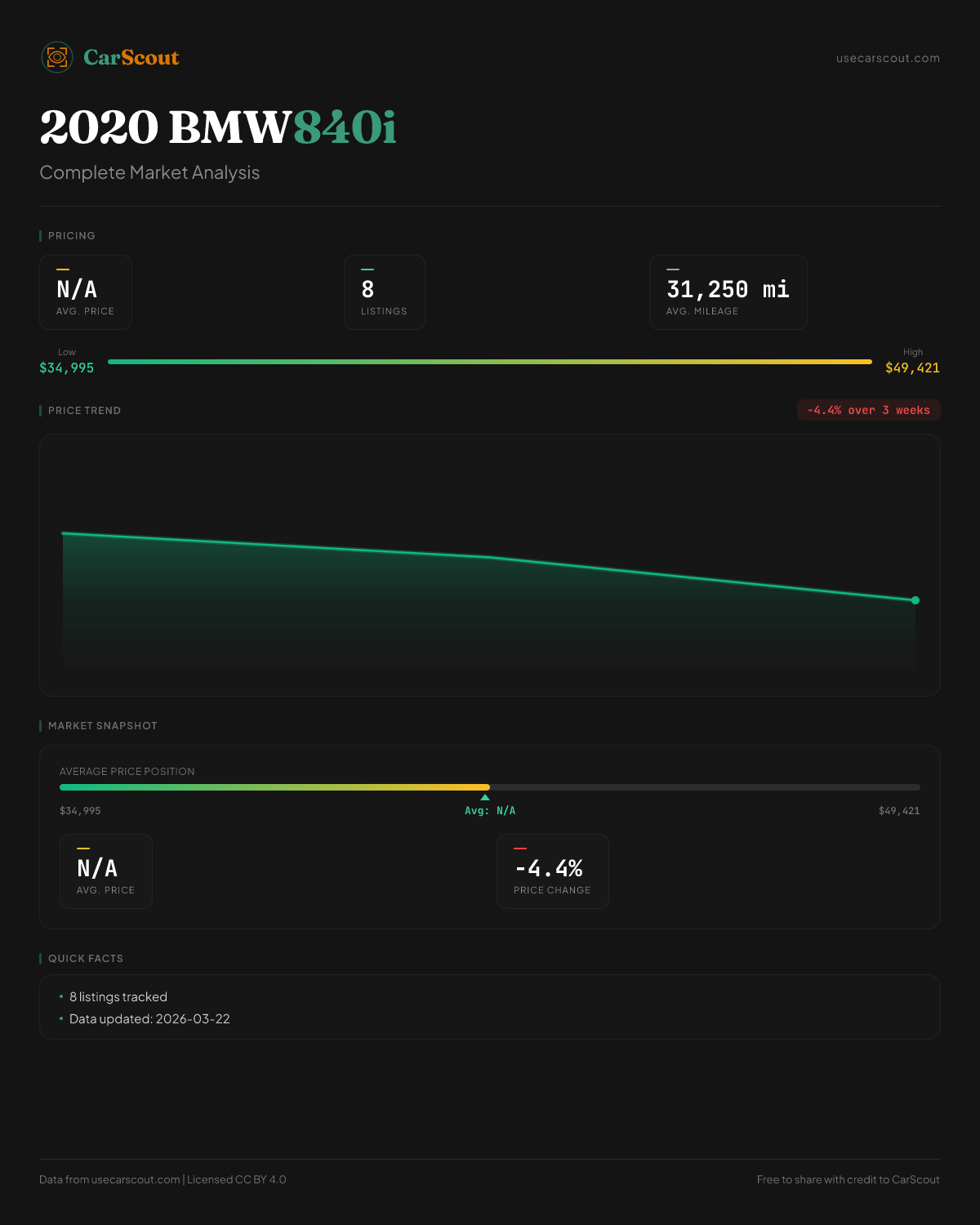 CarScout

usecarscout.com

2020 BMW 840i

Complete Market Analysis

PRICING

N/A
AVG. PRICE

8
LISTINGS

31,250 mi
AVG. MILEAGE

Low
$34,995

High
$49,421

PRICE TREND

-4.4% over 3 weeks

MARKET SNAPSHOT

AVERAGE PRICE POSITION

$34,995

Avg: N/A

$49,421

N/A
AVG. PRICE

-4.4%
PRICE CHANGE

QUICK FACTS

• 8 listings tracked
• Data updated: 2026-03-22

Data from usecarscout.com | Licensed CC BY 4.0

Free to share with credit to CarScout