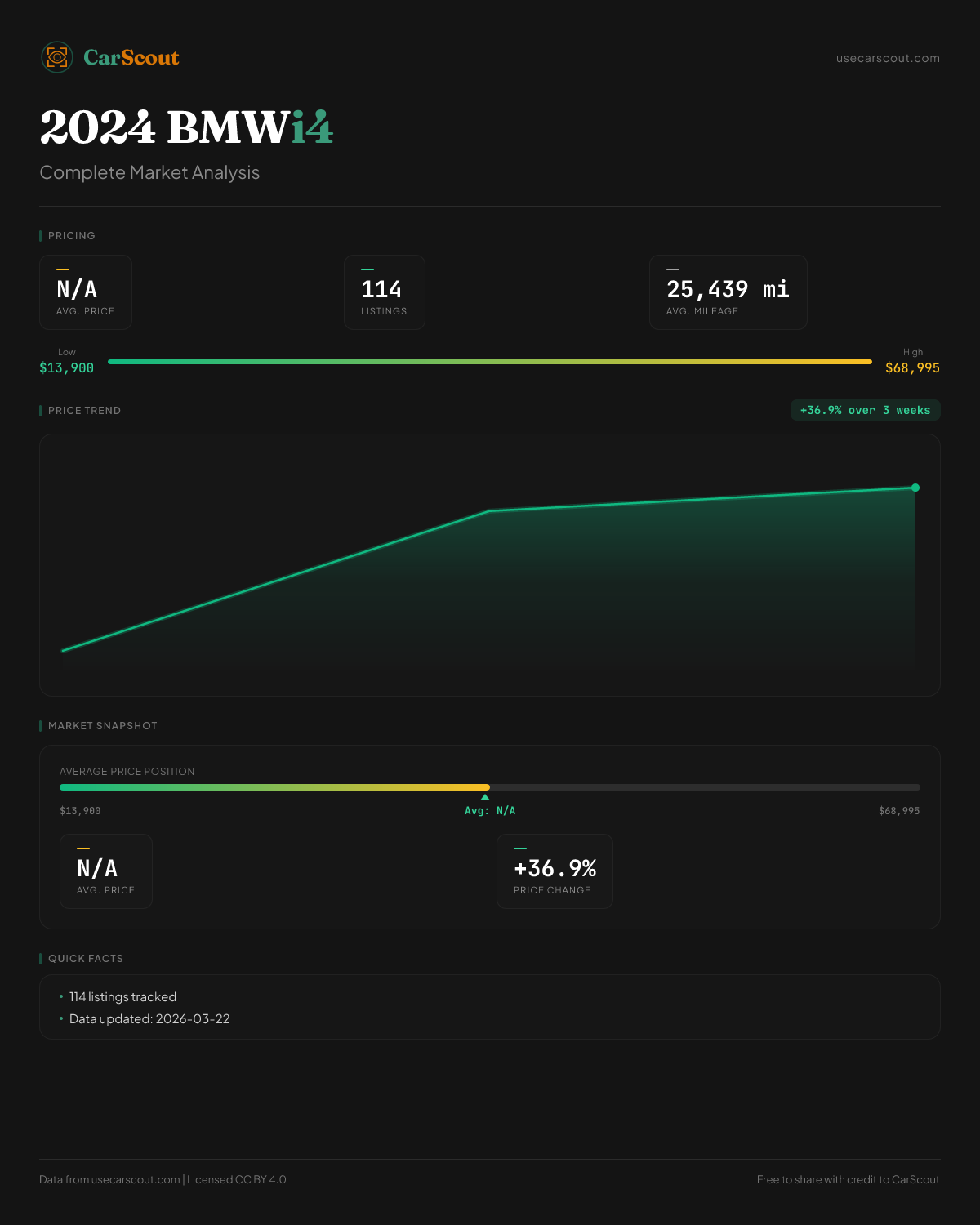 CarScout

usecarscout.com

2024 BMW i4

Complete Market Analysis

PRICING

N/A
AVG. PRICE

114
LISTINGS

25,439 mi
AVG. MILEAGE

Low
$13,900

High
$68,995

PRICE TREND

+36.9% over 3 weeks

MARKET SNAPSHOT

AVERAGE PRICE POSITION

$13,900

Avg: N/A

$68,995

N/A
AVG. PRICE

+36.9%
PRICE CHANGE

QUICK FACTS

• 114 listings tracked
• Data updated: 2026-03-22

Data from usecarscout.com | Licensed CC BY 4.0

Free to share with credit to CarScout