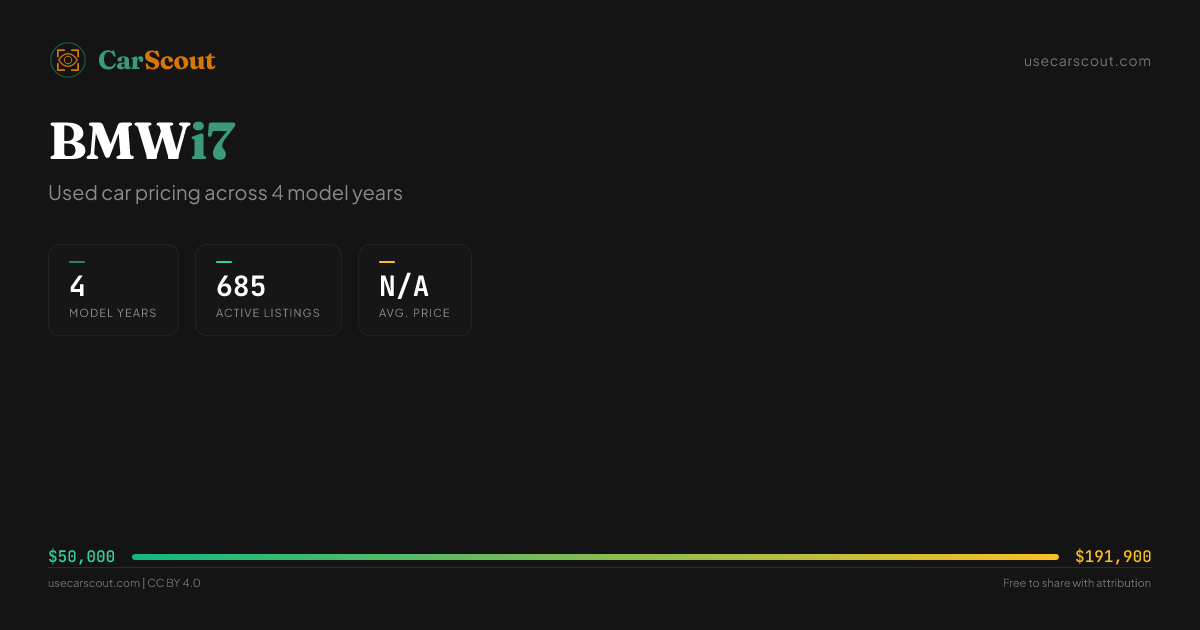 CarScout

usecarscout.com

BMW i7

Used car pricing across 4 model years

4
MODEL YEARS

685
ACTIVE LISTINGS

N/A
AVG. PRICE

$50,000

$191,900

usecarscout.com | CC BY 4.0

Free to share with attribution