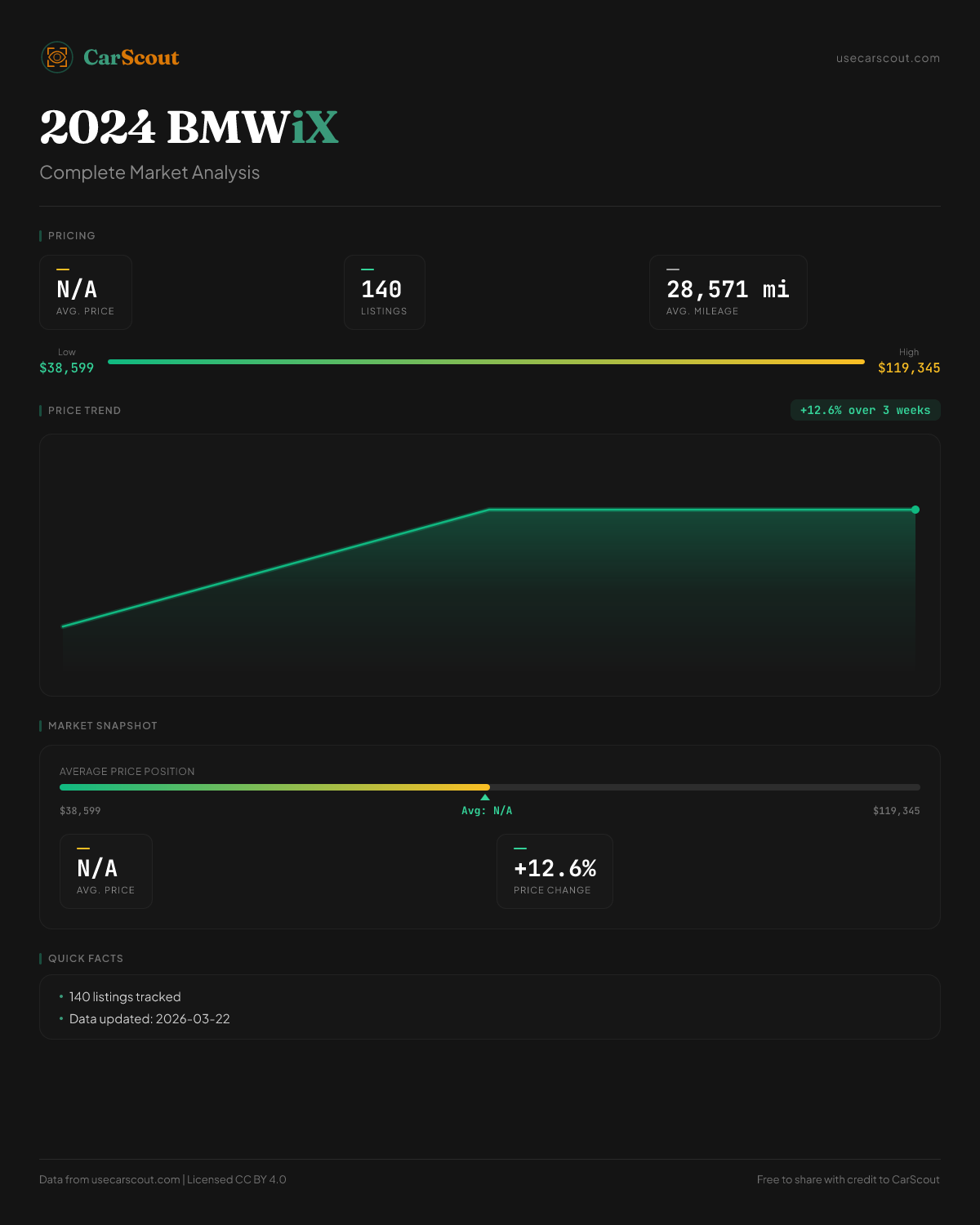 CarScout

usecarscout.com

2024 BMW iX

Complete Market Analysis

PRICING

N/A
AVG. PRICE

140
LISTINGS

28,571 mi
AVG. MILEAGE

Low
$38,599

High
$119,345

PRICE TREND

+12.6% over 3 weeks

MARKET SNAPSHOT

AVERAGE PRICE POSITION

$38,599

Avg: N/A

$119,345

N/A
AVG. PRICE

+12.6%
PRICE CHANGE

QUICK FACTS

• 140 listings tracked
• Data updated: 2026-03-22

Data from usecarscout.com | Licensed CC BY 4.0

Free to share with credit to CarScout