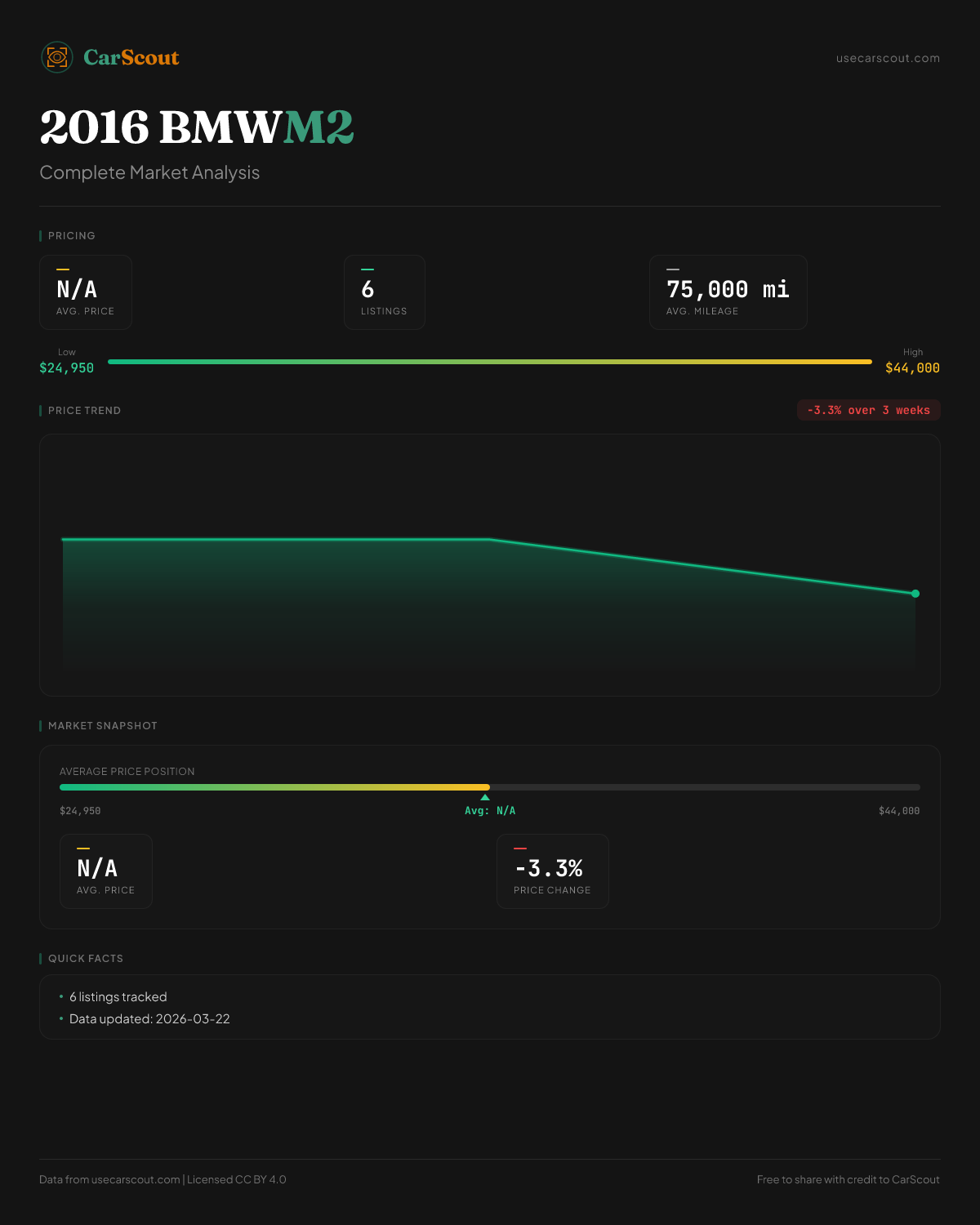 CarScout

usecarscout.com

2016 BMW M2

Complete Market Analysis

PRICING

N/A
AVG. PRICE

6
LISTINGS

75,000 mi
AVG. MILEAGE

Low
$24,950

High
$44,000

PRICE TREND

-3.3% over 3 weeks

MARKET SNAPSHOT

AVERAGE PRICE POSITION

$24,950

Avg: N/A

$44,000

N/A
AVG. PRICE

-3.3%
PRICE CHANGE

QUICK FACTS

• 6 listings tracked
• Data updated: 2026-03-22

Data from usecarscout.com | Licensed CC BY 4.0

Free to share with credit to CarScout