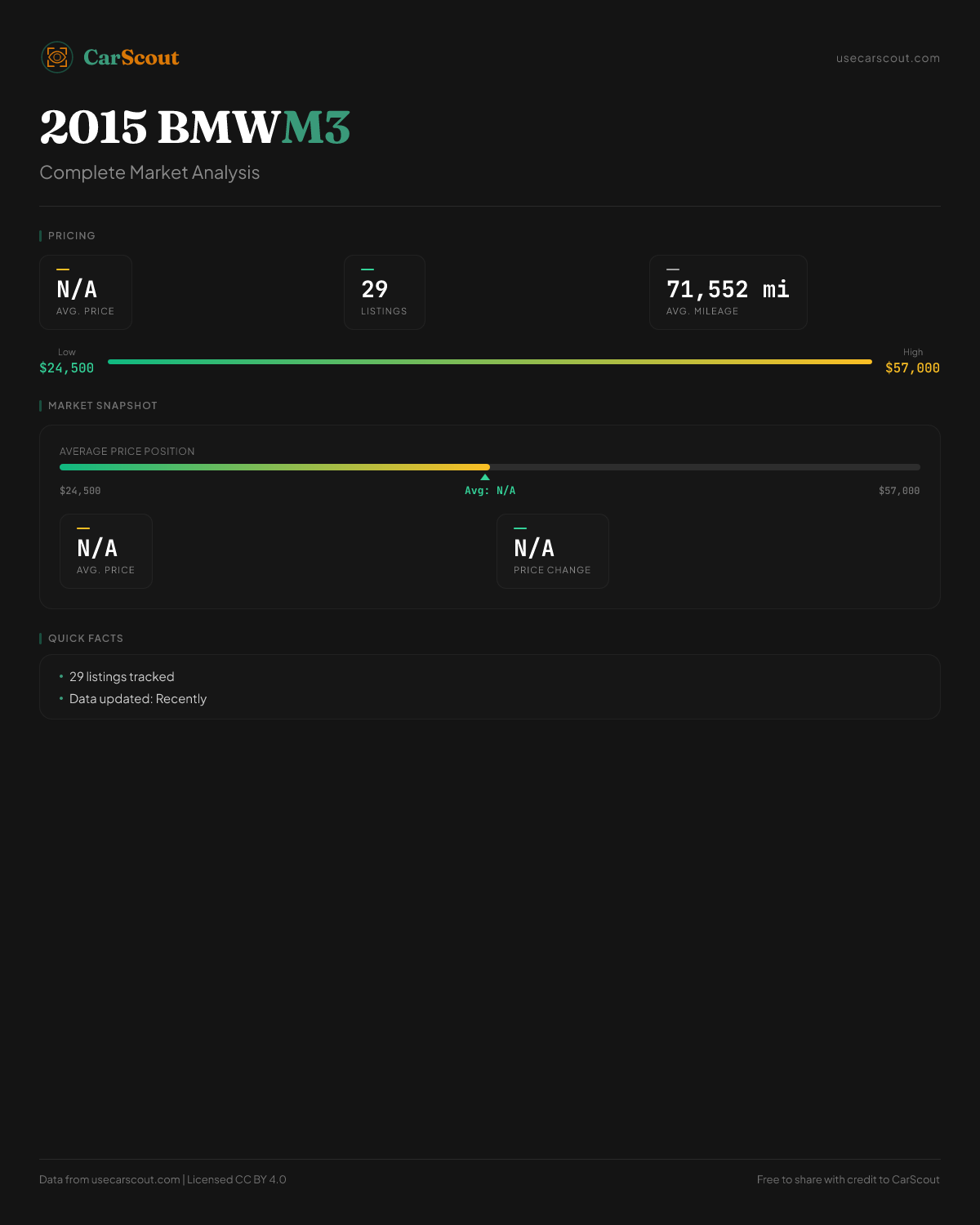 CarScout

usecarscout.com

2015 BMWM3

Complete Market Analysis

PRICING

N/A
AVG. PRICE

29
LISTINGS

71,552 mi
AVG. MILEAGE

Low
$24,500

High
$57,000

MARKET SNAPSHOT

AVERAGE PRICE POSITION

$24,500

Avg: N/A

$57,000

N/A
AVG. PRICE

N/A
PRICE CHANGE

QUICK FACTS

• 29 listings tracked
• Data updated: Recently

Data from usecarscout.com | Licensed CC BY 4.0

Free to share with credit to CarScout