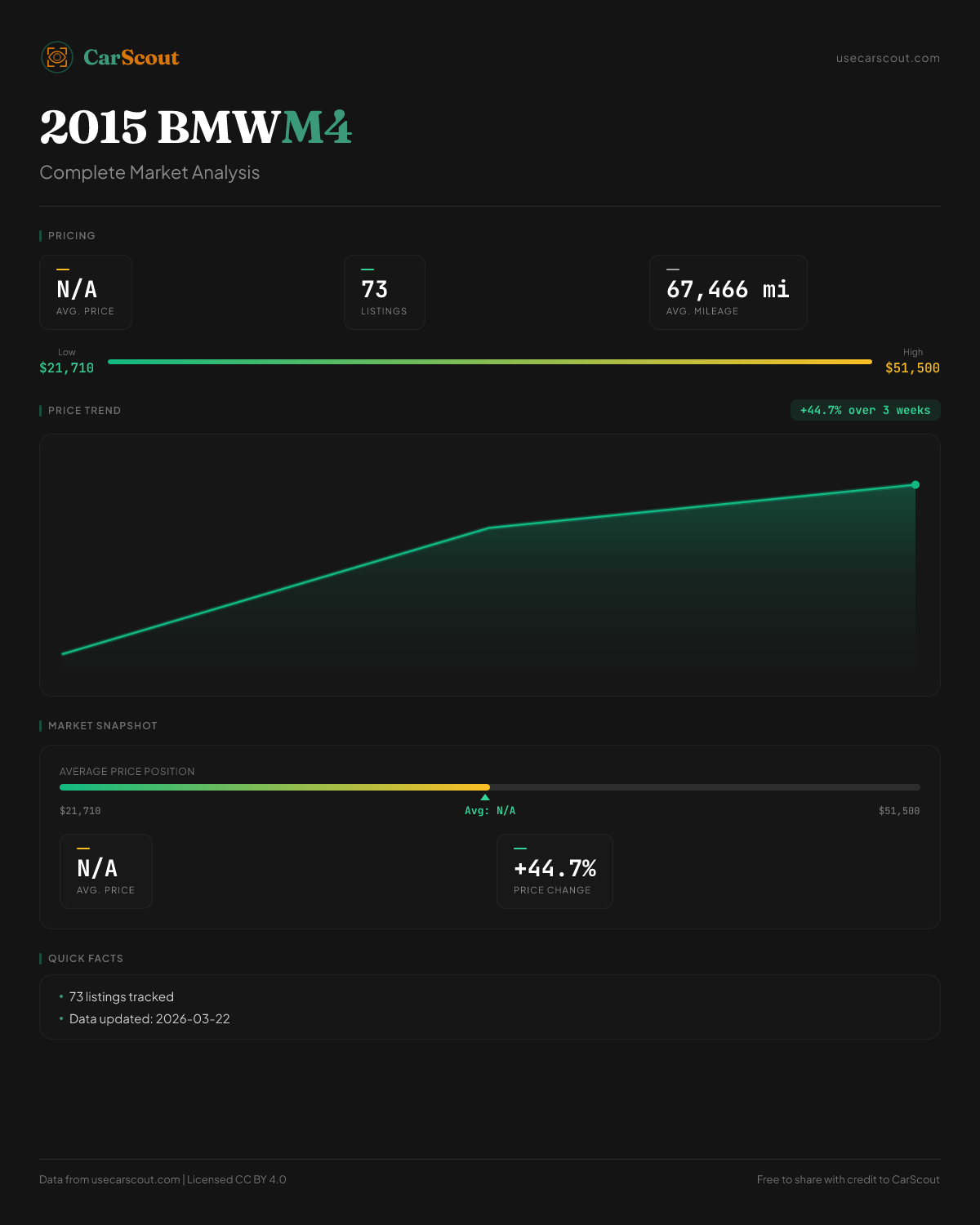 CarScout

usecarscout.com

2015 BMW M4

Complete Market Analysis

PRICING

N/A
AVG. PRICE

73
LISTINGS

67,466 mi
AVG. MILEAGE

Low
$21,710

High
$51,500

PRICE TREND

+44.7% over 3 weeks

MARKET SNAPSHOT

AVERAGE PRICE POSITION

$21,710

Avg: N/A

$51,500

N/A
AVG. PRICE

+44.7%
PRICE CHANGE

QUICK FACTS

• 73 listings tracked
• Data updated: 2026-03-22

Data from usecarscout.com | Licensed CC BY 4.0

Free to share with credit to CarScout