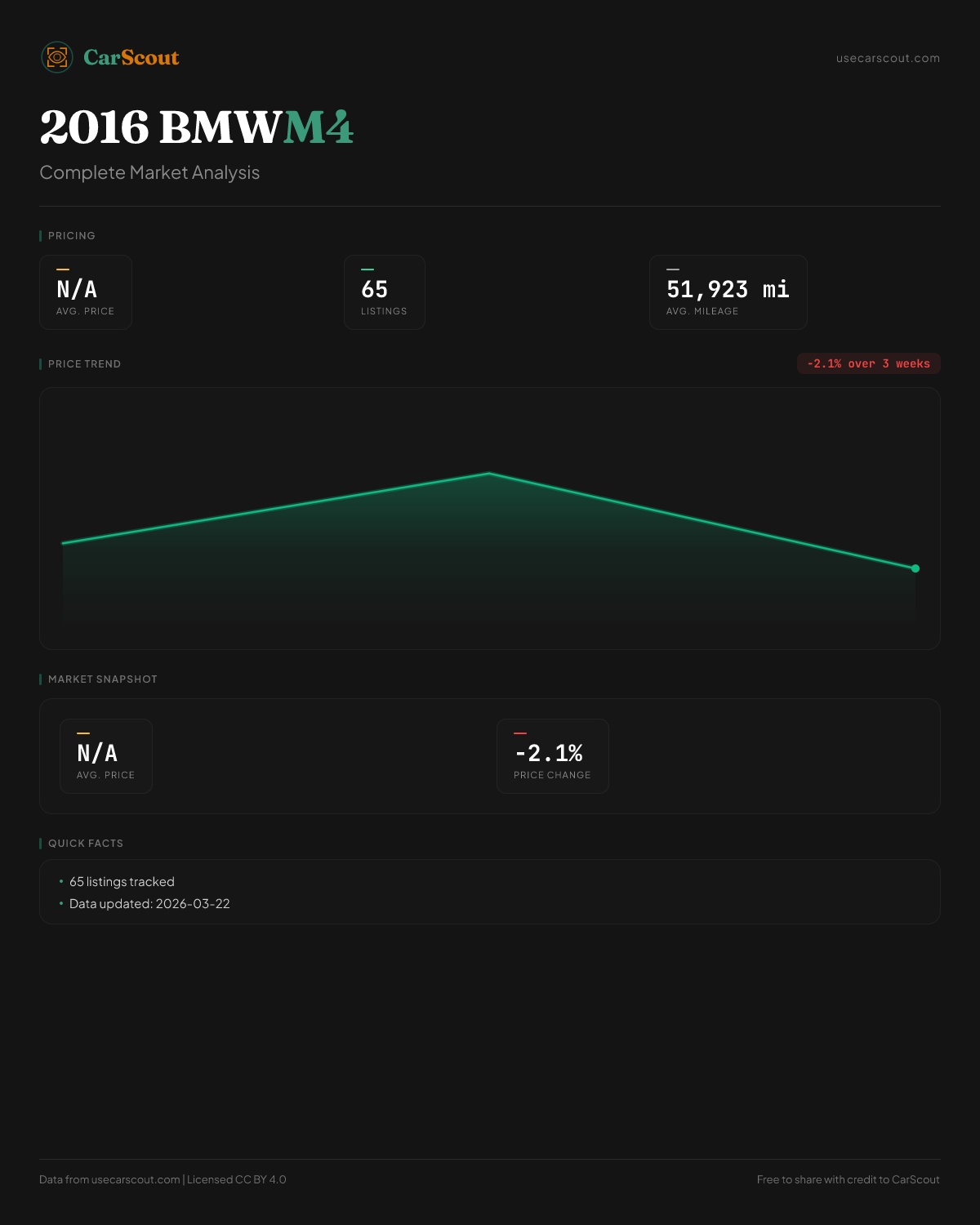 CarScout

usecarscout.com

2016 BMW M4

Complete Market Analysis

PRICING

N/A
AVG. PRICE

65
LISTINGS

51,923 mi
AVG. MILEAGE

PRICE TREND

-2.1% over 3 weeks

MARKET SNAPSHOT

N/A
AVG. PRICE

-2.1%
PRICE CHANGE

QUICK FACTS

• 65 listings tracked
• Data updated: 2026-03-22

Data from usecarscout.com | Licensed CC BY 4.0

Free to share with credit to CarScout