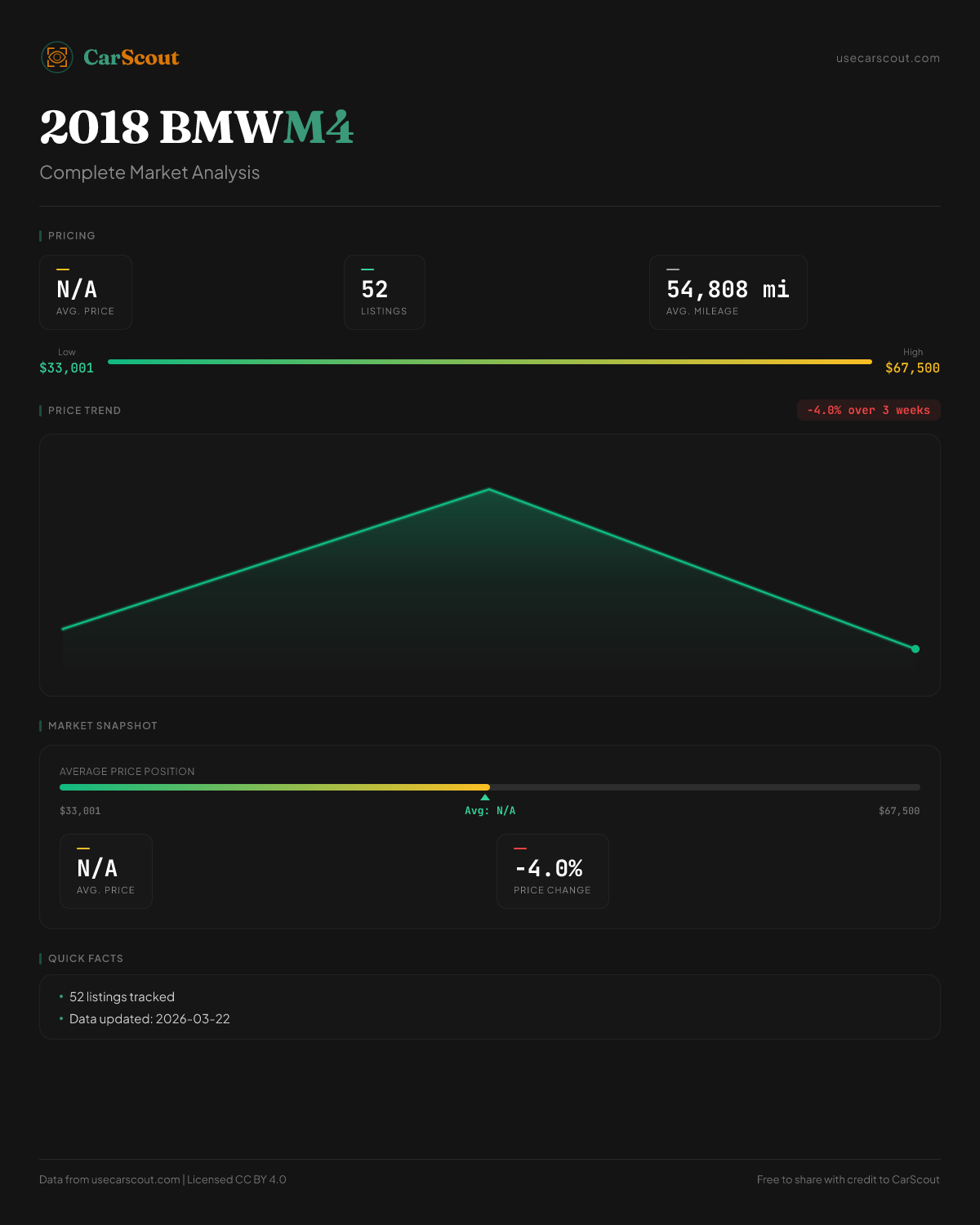 CarScout

usecarscout.com

2018 BMW M4

Complete Market Analysis

PRICING

N/A
AVG. PRICE

52
LISTINGS

54,808 mi
AVG. MILEAGE

Low
$33,001

High
$67,500

PRICE TREND

-4.0% over 3 weeks

MARKET SNAPSHOT

AVERAGE PRICE POSITION

$33,001

Avg: N/A

$67,500

N/A
AVG. PRICE

-4.0%
PRICE CHANGE

QUICK FACTS

• 52 listings tracked
• Data updated: 2026-03-22

Data from usecarscout.com | Licensed CC BY 4.0

Free to share with credit to CarScout