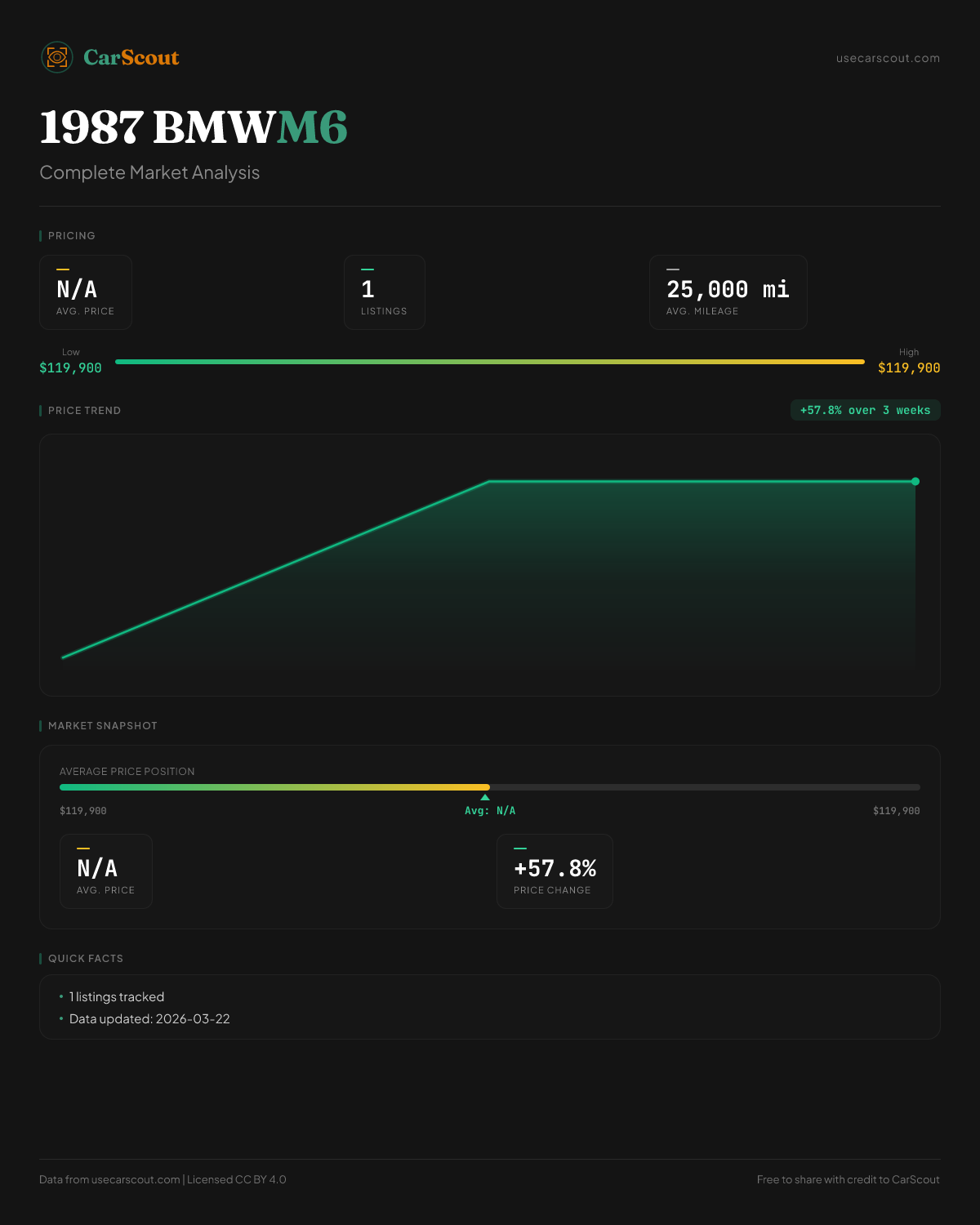 CarScout

usecarscout.com

1987 BMWM6

Complete Market Analysis

PRICING

N/A
AVG. PRICE

1
LISTINGS

25,000 mi
AVG. MILEAGE

Low
$119,900

High
$119,900

PRICE TREND

+57.8% over 3 weeks

MARKET SNAPSHOT

AVERAGE PRICE POSITION

$119,900

Avg: N/A

$119,900

N/A
AVG. PRICE

+57.8%
PRICE CHANGE

QUICK FACTS

• 1 listings tracked
• Data updated: 2026-03-22

Data from usecarscout.com | Licensed CC BY 4.0

Free to share with credit to CarScout