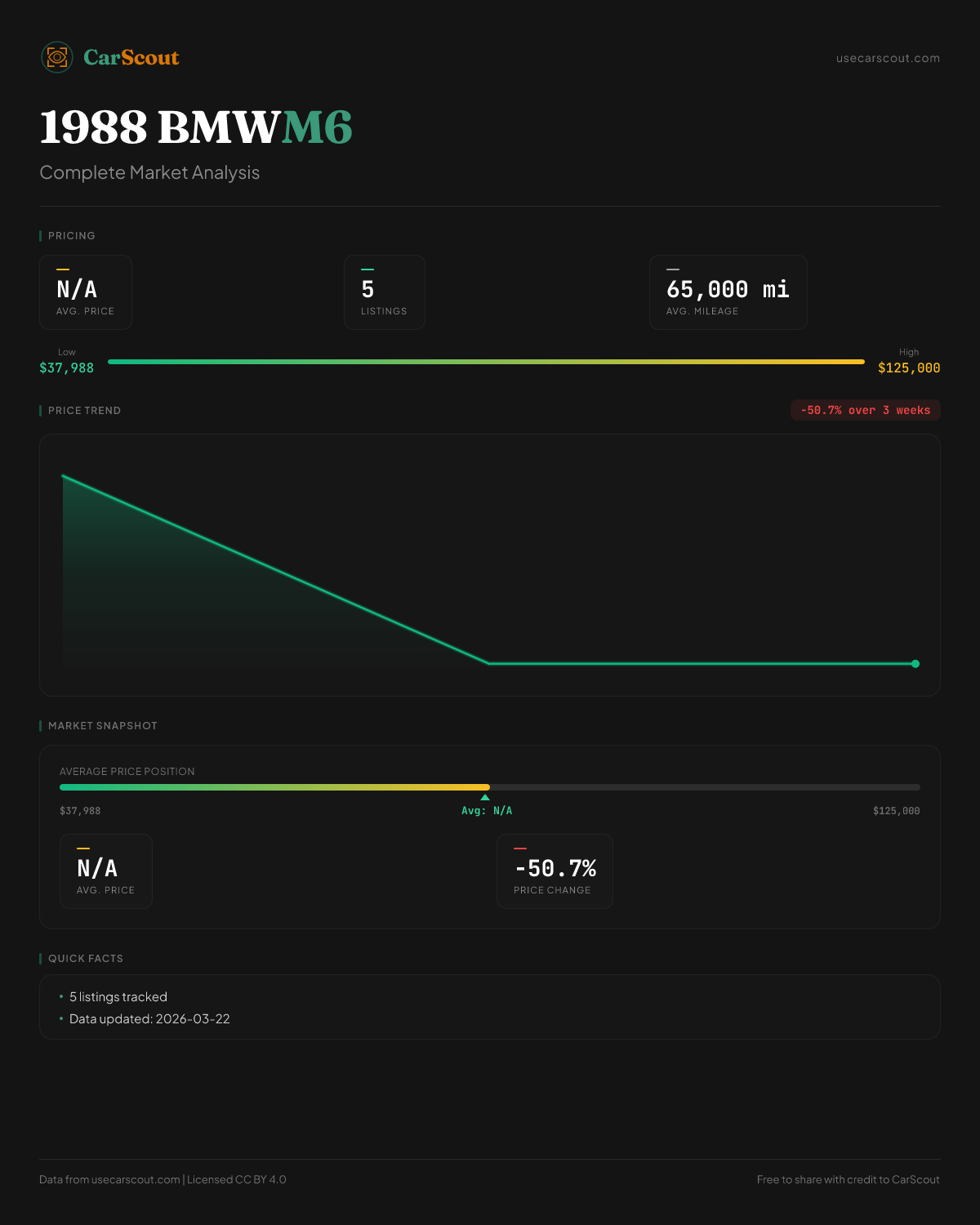 CarScout

usecarscout.com

1988 BMWM6

Complete Market Analysis

PRICING

N/A
AVG. PRICE

5
LISTINGS

65,000 mi
AVG. MILEAGE

Low
$37,988

High
$125,000

PRICE TREND

-50.7% over 3 weeks

MARKET SNAPSHOT

AVERAGE PRICE POSITION

$37,988

Avg: N/A

$125,000

N/A
AVG. PRICE

-50.7%
PRICE CHANGE

QUICK FACTS

• 5 listings tracked
• Data updated: 2026-03-22

Data from usecarscout.com | Licensed CC BY 4.0

Free to share with credit to CarScout