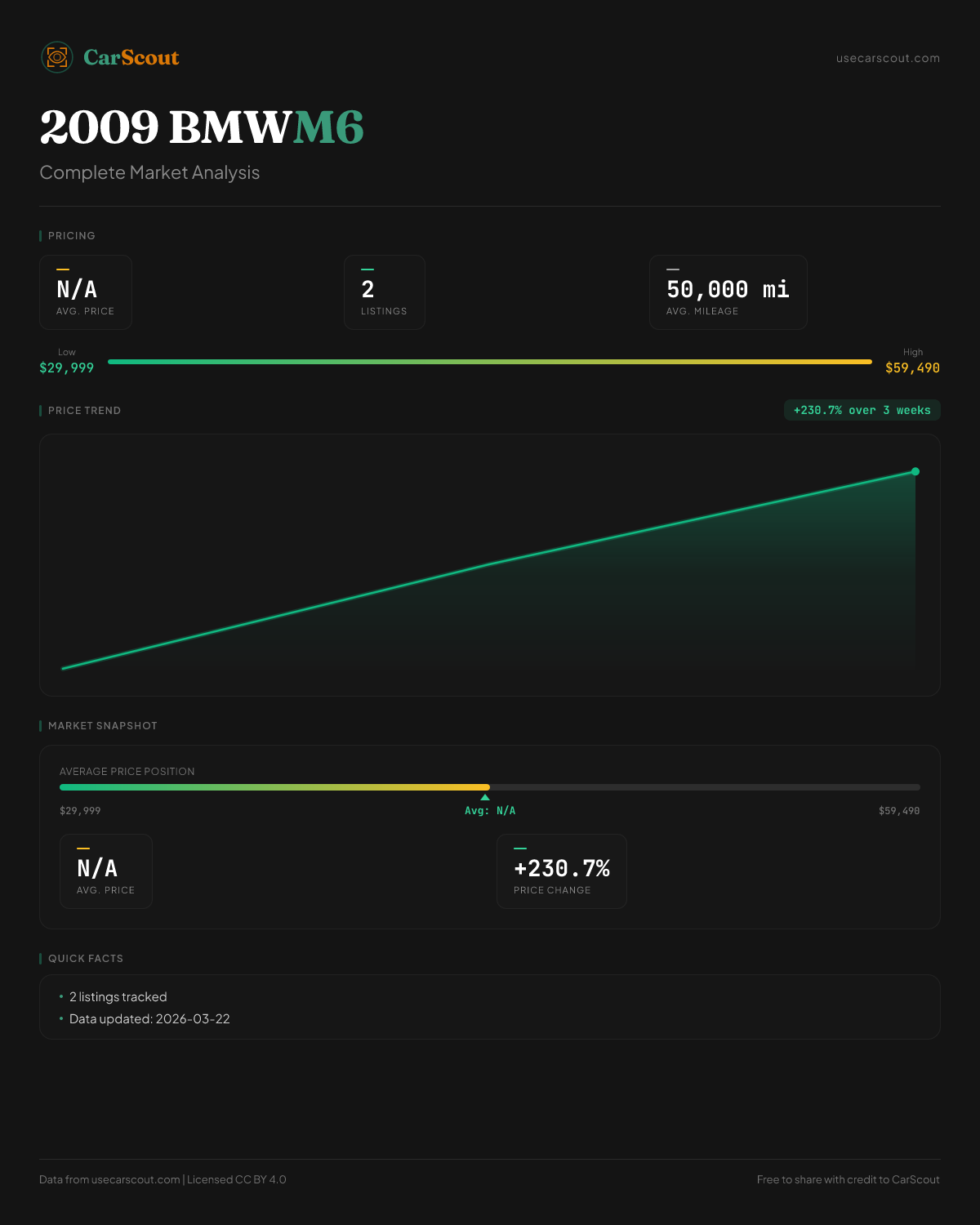 CarScout

usecarscout.com

2009 BMWM6

Complete Market Analysis

PRICING

N/A
AVG. PRICE

2
LISTINGS

50,000 mi
AVG. MILEAGE

Low
$29,999

High
$59,490

PRICE TREND

+230.7% over 3 weeks

MARKET SNAPSHOT

AVERAGE PRICE POSITION

$29,999

Avg: N/A

$59,490

N/A
AVG. PRICE

+230.7%
PRICE CHANGE

QUICK FACTS

• 2 listings tracked
• Data updated: 2026-03-22

Data from usecarscout.com | Licensed CC BY 4.0

Free to share with credit to CarScout