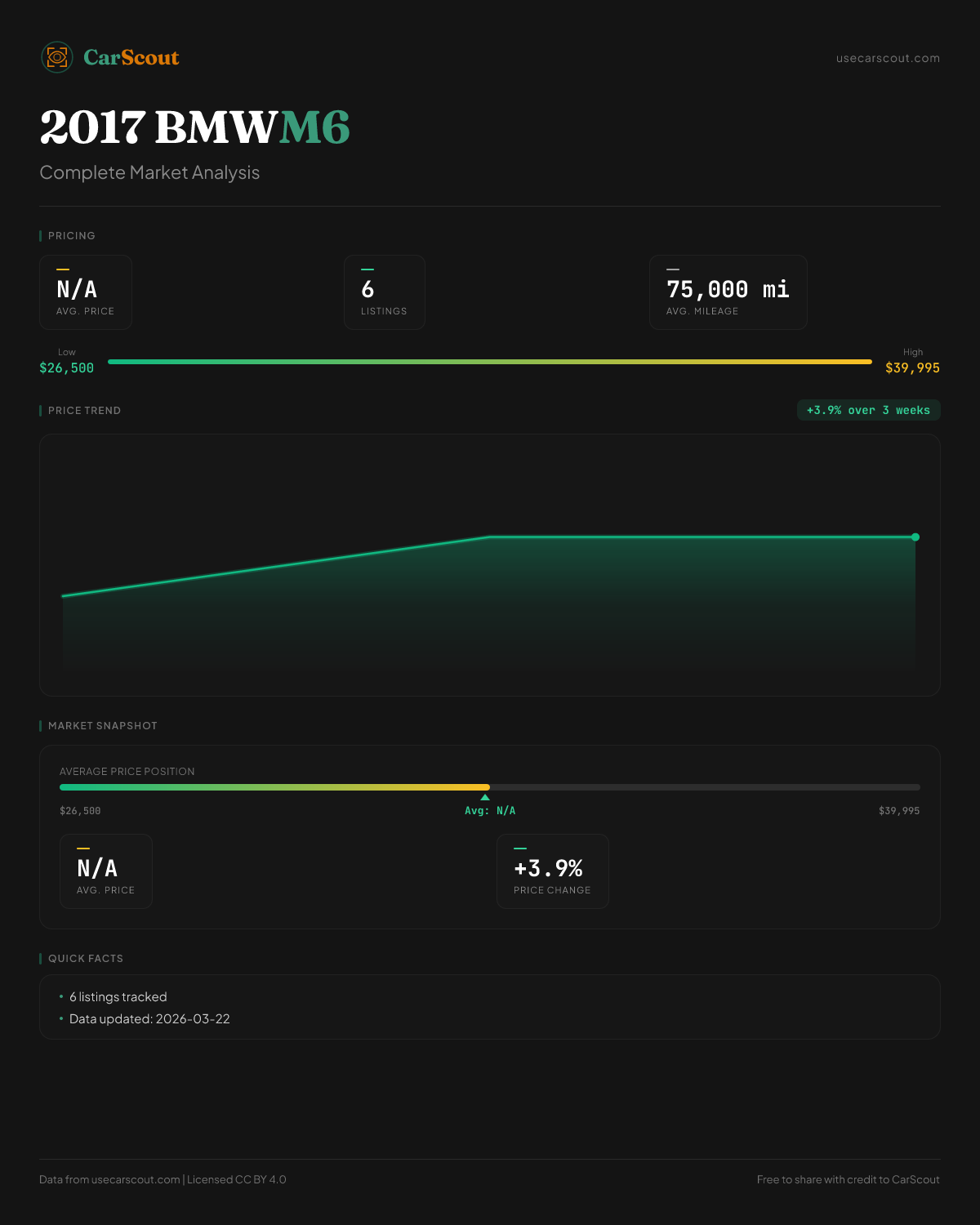 CarScout

usecarscout.com

2017 BMW M6

Complete Market Analysis

PRICING

N/A
AVG. PRICE

6
LISTINGS

75,000 mi
AVG. MILEAGE

Low
$26,500

High
$39,995

PRICE TREND

+3.9% over 3 weeks

MARKET SNAPSHOT

AVERAGE PRICE POSITION

$26,500
Avg: N/A
$39,995

N/A
AVG. PRICE

+3.9%
PRICE CHANGE

QUICK FACTS

• 6 listings tracked
• Data updated: 2026-03-22

Data from usecarscout.com | Licensed CC BY 4.0

Free to share with credit to CarScout