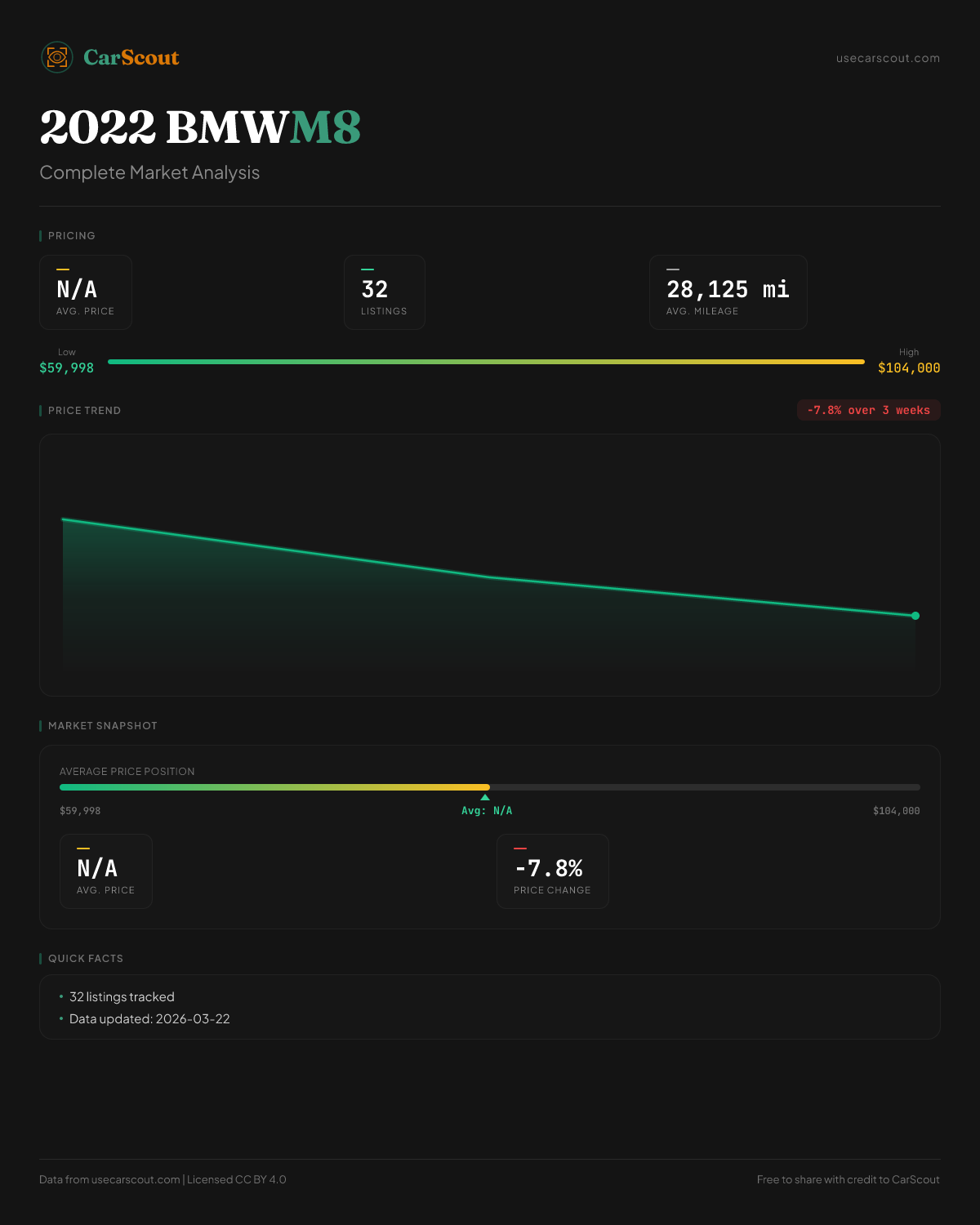 CarScout

usecarscout.com

2022 BMWM8

Complete Market Analysis

PRICING

N/A
AVG. PRICE

32
LISTINGS

28,125 mi
AVG. MILEAGE

Low
$59,998

High
$104,000

PRICE TREND

-7.8% over 3 weeks

MARKET SNAPSHOT

AVERAGE PRICE POSITION

$59,998

Avg: N/A

$104,000

N/A
AVG. PRICE

-7.8%
PRICE CHANGE

QUICK FACTS

• 32 listings tracked
• Data updated: 2026-03-22

Data from usecarscout.com | Licensed CC BY 4.0

Free to share with credit to CarScout