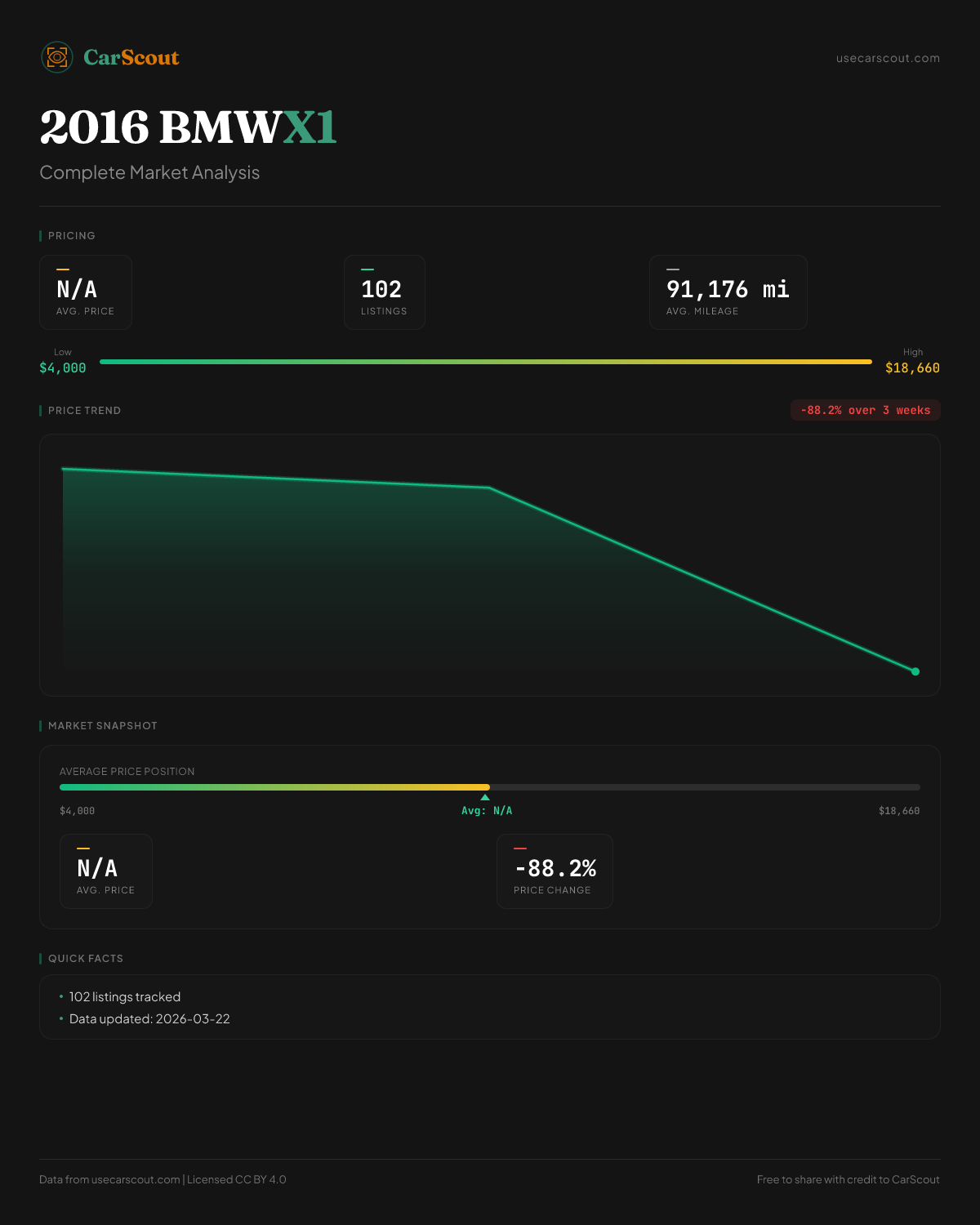 CarScout

usecarscout.com

2016 BMW X1

Complete Market Analysis

PRICING

N/A
AVG. PRICE

102
LISTINGS

91,176 mi
AVG. MILEAGE

Low
$4,000

High
$18,660

PRICE TREND

-88.2% over 3 weeks

MARKET SNAPSHOT

AVERAGE PRICE POSITION

$4,000

Avg: N/A

$18,660

N/A
AVG. PRICE

-88.2%
PRICE CHANGE

QUICK FACTS

• 102 listings tracked
• Data updated: 2026-03-22

Data from usecarscout.com | Licensed CC BY 4.0

Free to share with credit to CarScout