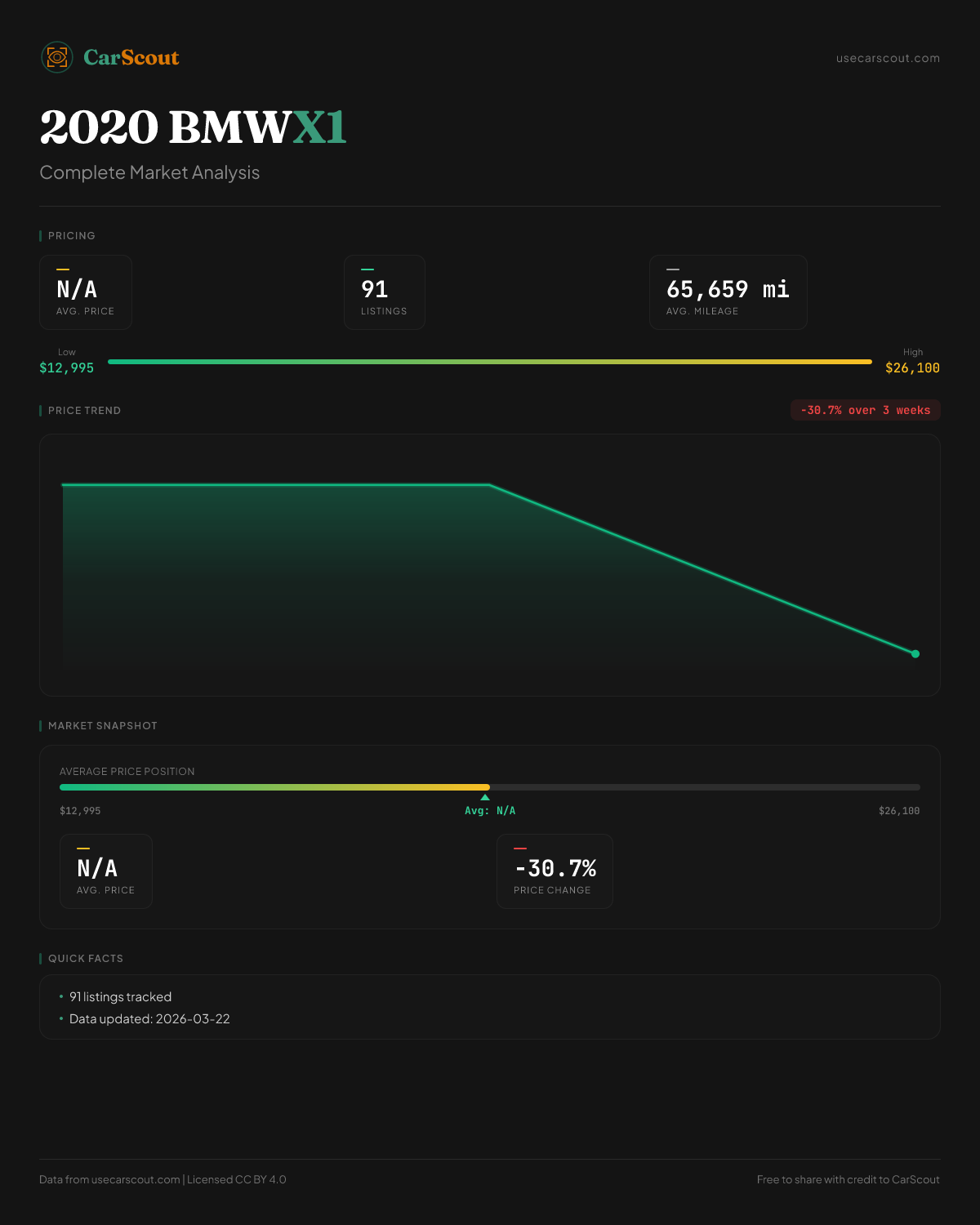 CarScout

usecarscout.com

2020 BMW X1

Complete Market Analysis

PRICING

N/A
AVG. PRICE

91
LISTINGS

65,659 mi
AVG. MILEAGE

Low
$12,995

High
$26,100

PRICE TREND

-30.7% over 3 weeks

MARKET SNAPSHOT

AVERAGE PRICE POSITION

$12,995

Avg: N/A

$26,100

N/A
AVG. PRICE

-30.7%
PRICE CHANGE

QUICK FACTS

• 91 listings tracked
• Data updated: 2026-03-22

Data from usecarscout.com | Licensed CC BY 4.0

Free to share with credit to CarScout