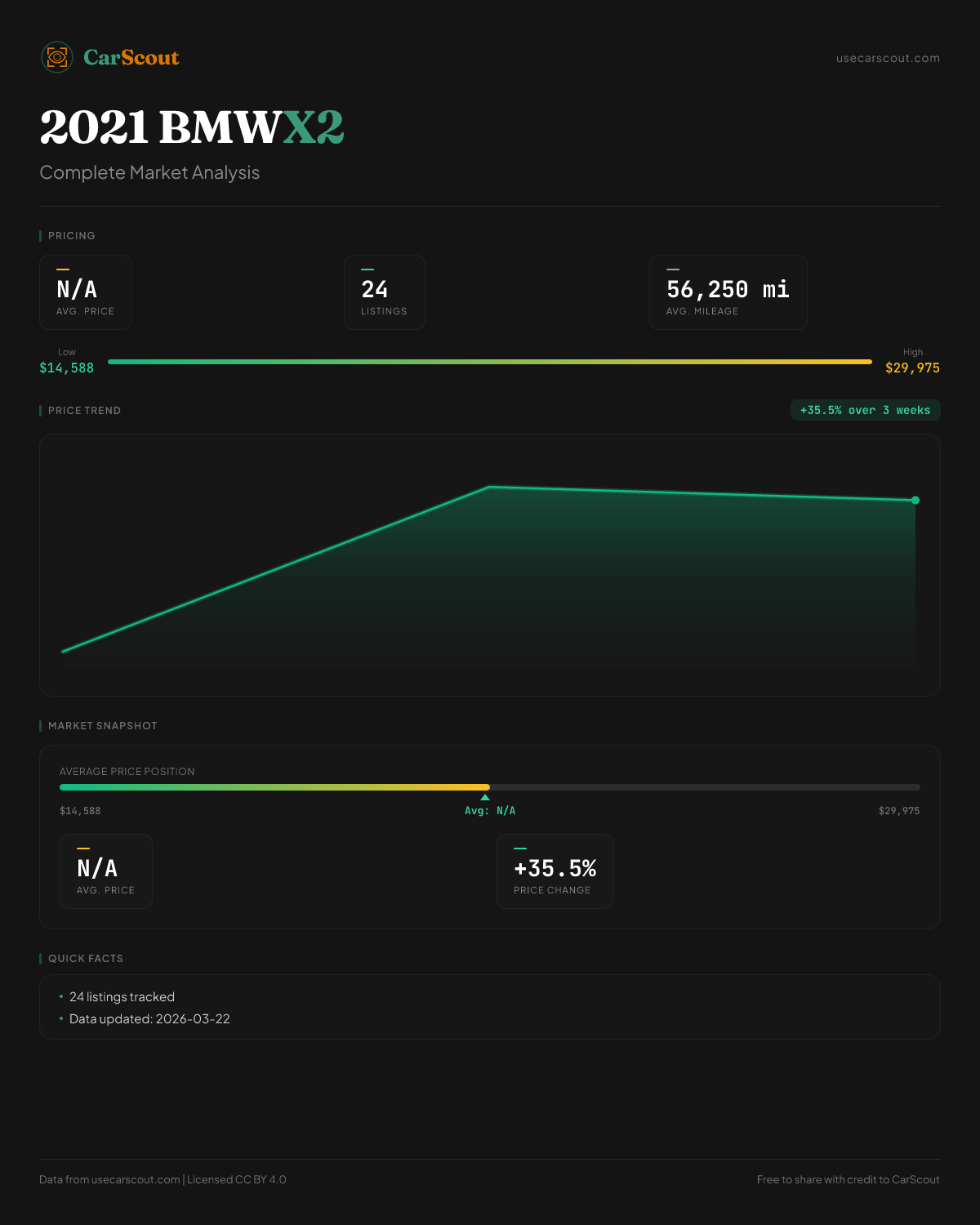 CarScout

usecarscout.com

2021 BMW X2

Complete Market Analysis

PRICING

N/A
AVG. PRICE

24
LISTINGS

56,250 mi
AVG. MILEAGE

Low
$14,588

High
$29,975

PRICE TREND

+35.5% over 3 weeks

MARKET SNAPSHOT

AVERAGE PRICE POSITION

$14,588

Avg: N/A

$29,975

N/A
AVG. PRICE

+35.5%
PRICE CHANGE

QUICK FACTS

• 24 listings tracked
• Data updated: 2026-03-22

Data from usecarscout.com | Licensed CC BY 4.0

Free to share with credit to CarScout