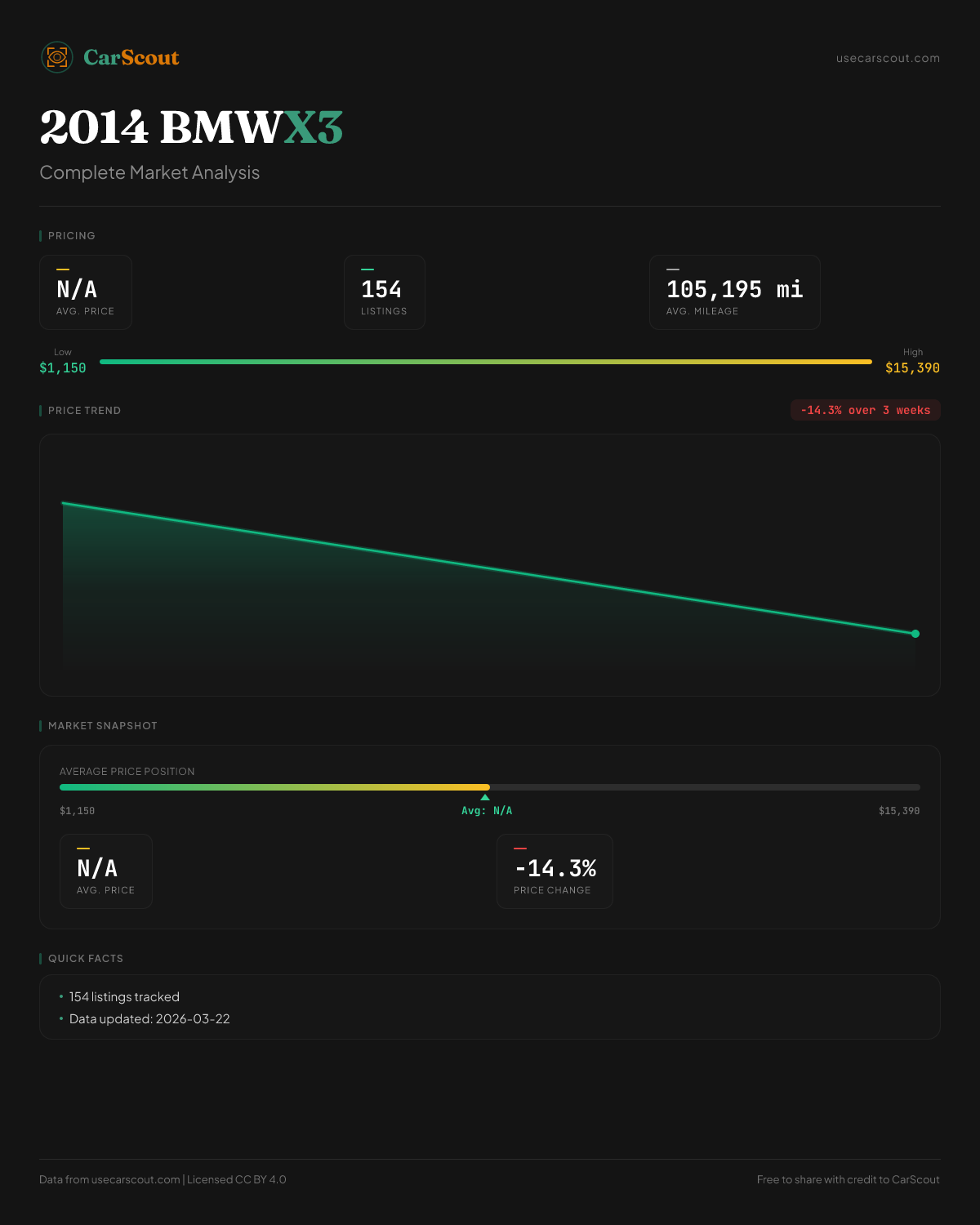 CarScout

usecarscout.com

2014 BMW X3

Complete Market Analysis

PRICING

N/A
AVG. PRICE

154
LISTINGS

105,195 mi
AVG. MILEAGE

Low
$1,150

High
$15,390

PRICE TREND

-14.3% over 3 weeks

MARKET SNAPSHOT

AVERAGE PRICE POSITION

$1,150

Avg: N/A

$15,390

N/A
AVG. PRICE

-14.3%
PRICE CHANGE

QUICK FACTS

• 154 listings tracked
• Data updated: 2026-03-22

Data from usecarscout.com | Licensed CC BY 4.0

Free to share with credit to CarScout