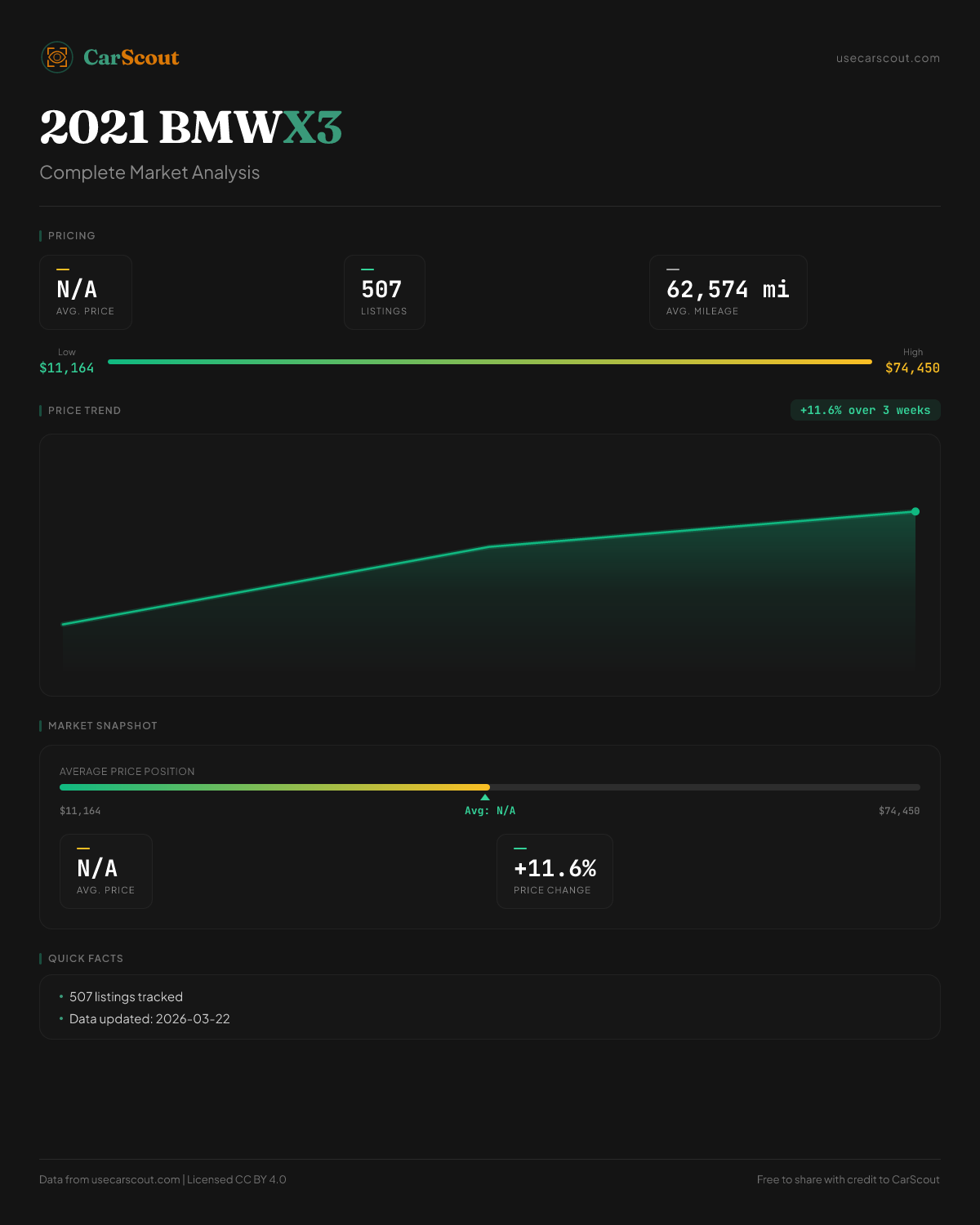 CarScout

usecarscout.com

2021 BMW X3

Complete Market Analysis

PRICING

N/A
AVG. PRICE

507
LISTINGS

62,574 mi
AVG. MILEAGE

Low
$11,164

High
$74,450

PRICE TREND

+11.6% over 3 weeks

MARKET SNAPSHOT

AVERAGE PRICE POSITION

$11,164

Avg: N/A

$74,450

N/A
AVG. PRICE

+11.6%
PRICE CHANGE

QUICK FACTS

• 507 listings tracked
• Data updated: 2026-03-22

Data from usecarscout.com | Licensed CC BY 4.0

Free to share with credit to CarScout