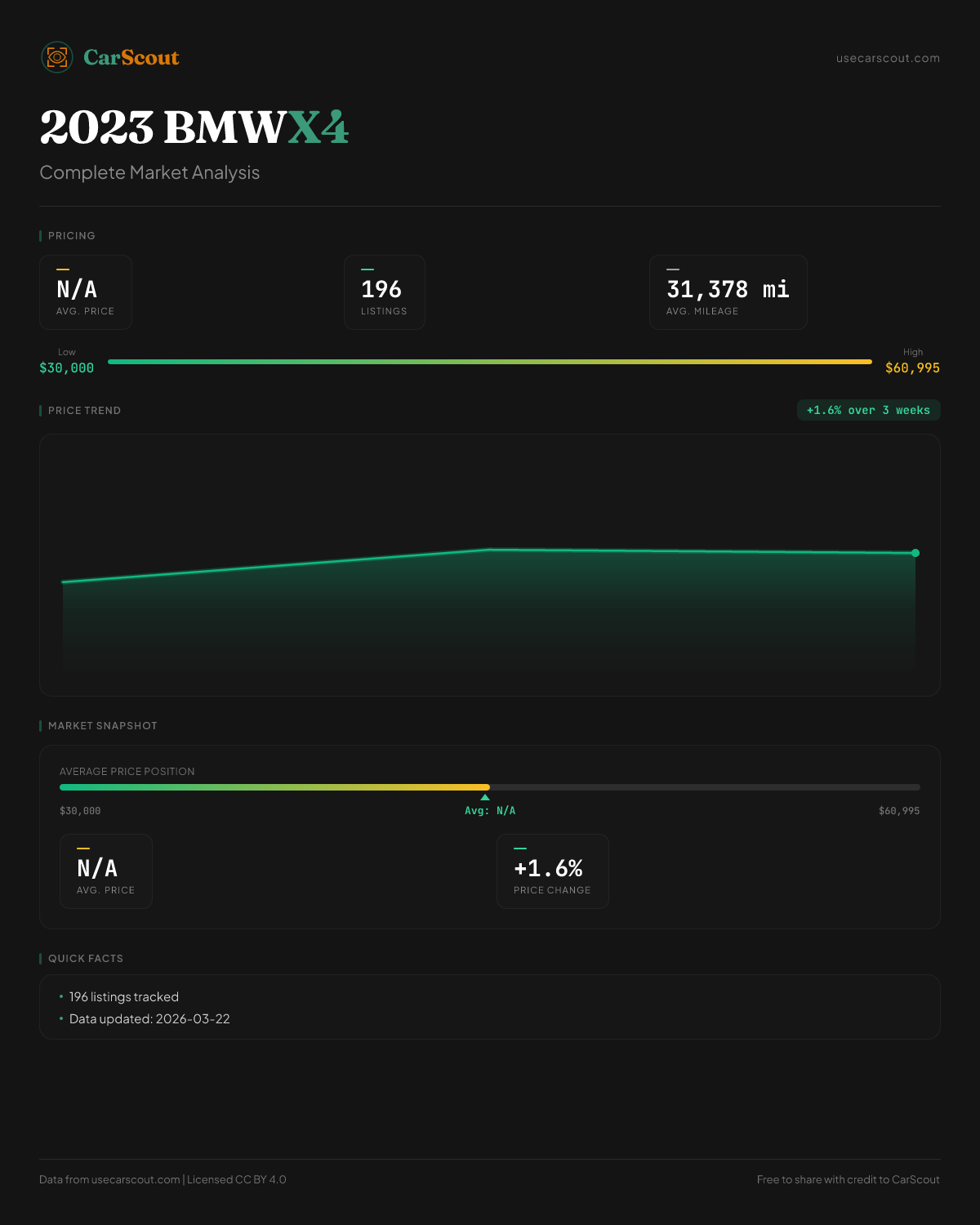 CarScout

usecarscout.com

2023 BMW X4

Complete Market Analysis

PRICING

N/A
AVG. PRICE

196
LISTINGS

31,378 mi
AVG. MILEAGE

Low
$30,000

High
$60,995

PRICE TREND

+1.6% over 3 weeks

MARKET SNAPSHOT

AVERAGE PRICE POSITION

$30,000

Avg: N/A

$60,995

N/A
AVG. PRICE

+1.6%
PRICE CHANGE

QUICK FACTS

• 196 listings tracked
• Data updated: 2026-03-22

Data from usecarscout.com | Licensed CC BY 4.0

Free to share with credit to CarScout