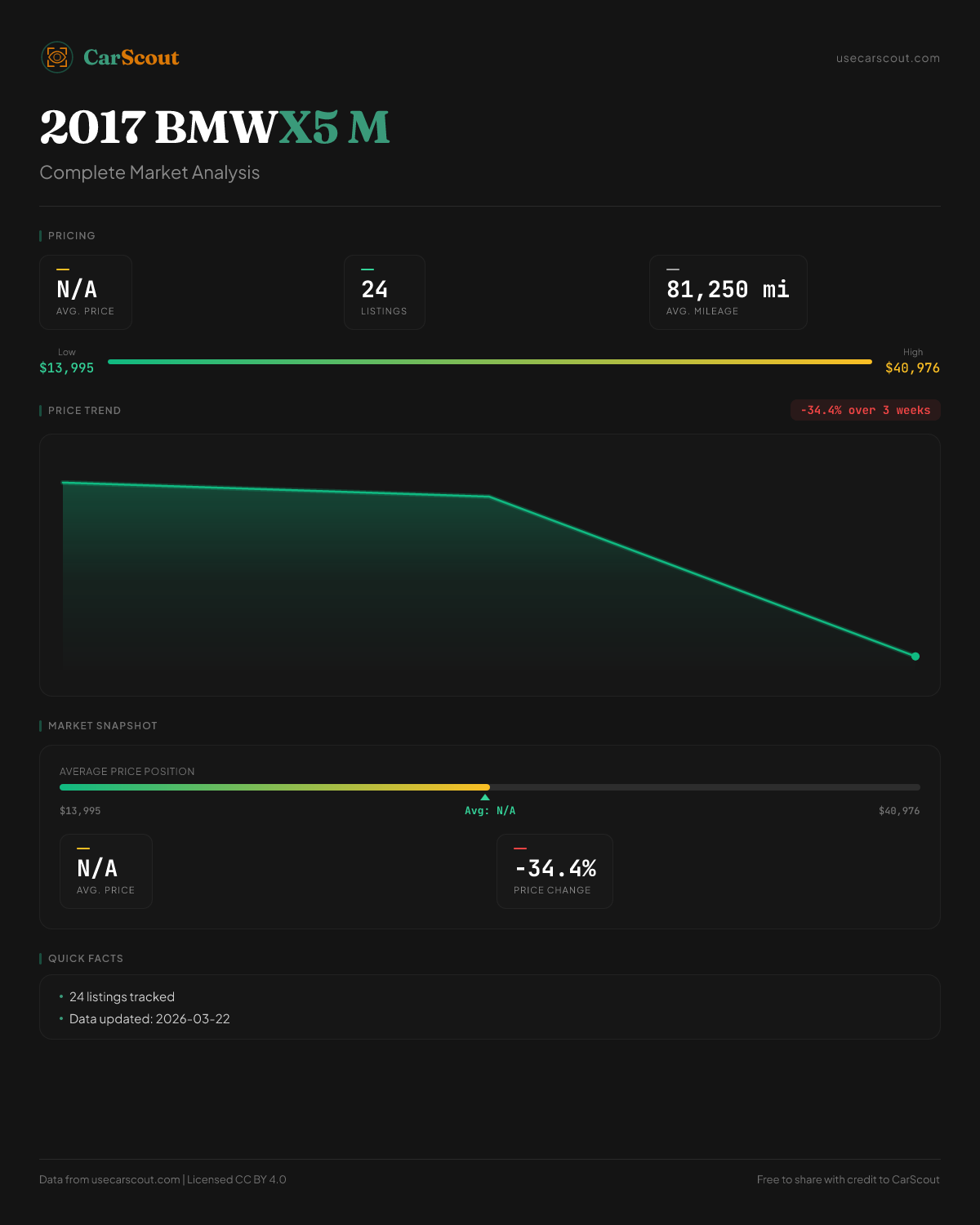 CarScout

usecarscout.com

2017 BMW X5 M

Complete Market Analysis

PRICING

N/A
AVG. PRICE

24
LISTINGS

81,250 mi
AVG. MILEAGE

Low
$13,995

High
$40,976

PRICE TREND

-34.4% over 3 weeks

MARKET SNAPSHOT

AVERAGE PRICE POSITION

$13,995

Avg: N/A

$40,976

N/A
AVG. PRICE

-34.4%
PRICE CHANGE

QUICK FACTS

• 24 listings tracked
• Data updated: 2026-03-22

Data from usecarscout.com | Licensed CC BY 4.0

Free to share with credit to CarScout