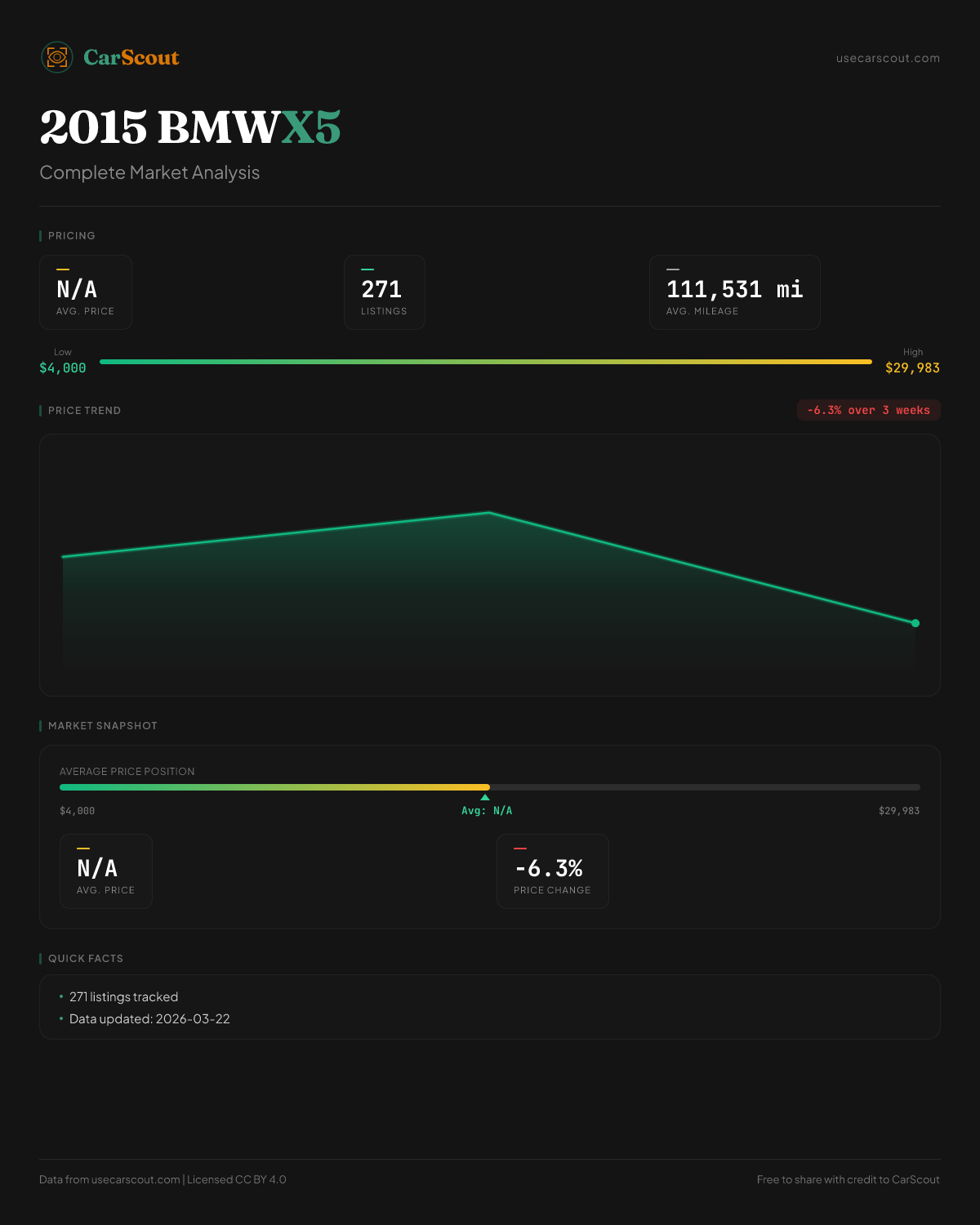 CarScout

usecarscout.com

2015 BMW X5

Complete Market Analysis

PRICING

N/A
AVG. PRICE

271
LISTINGS

111,531 mi
AVG. MILEAGE

Low
$4,000

High
$29,983

PRICE TREND

-6.3% over 3 weeks

MARKET SNAPSHOT

AVERAGE PRICE POSITION

$4,000

Avg: N/A

$29,983

N/A
AVG. PRICE

-6.3%
PRICE CHANGE

QUICK FACTS

• 271 listings tracked
• Data updated: 2026-03-22

Data from usecarscout.com | Licensed CC BY 4.0

Free to share with credit to CarScout