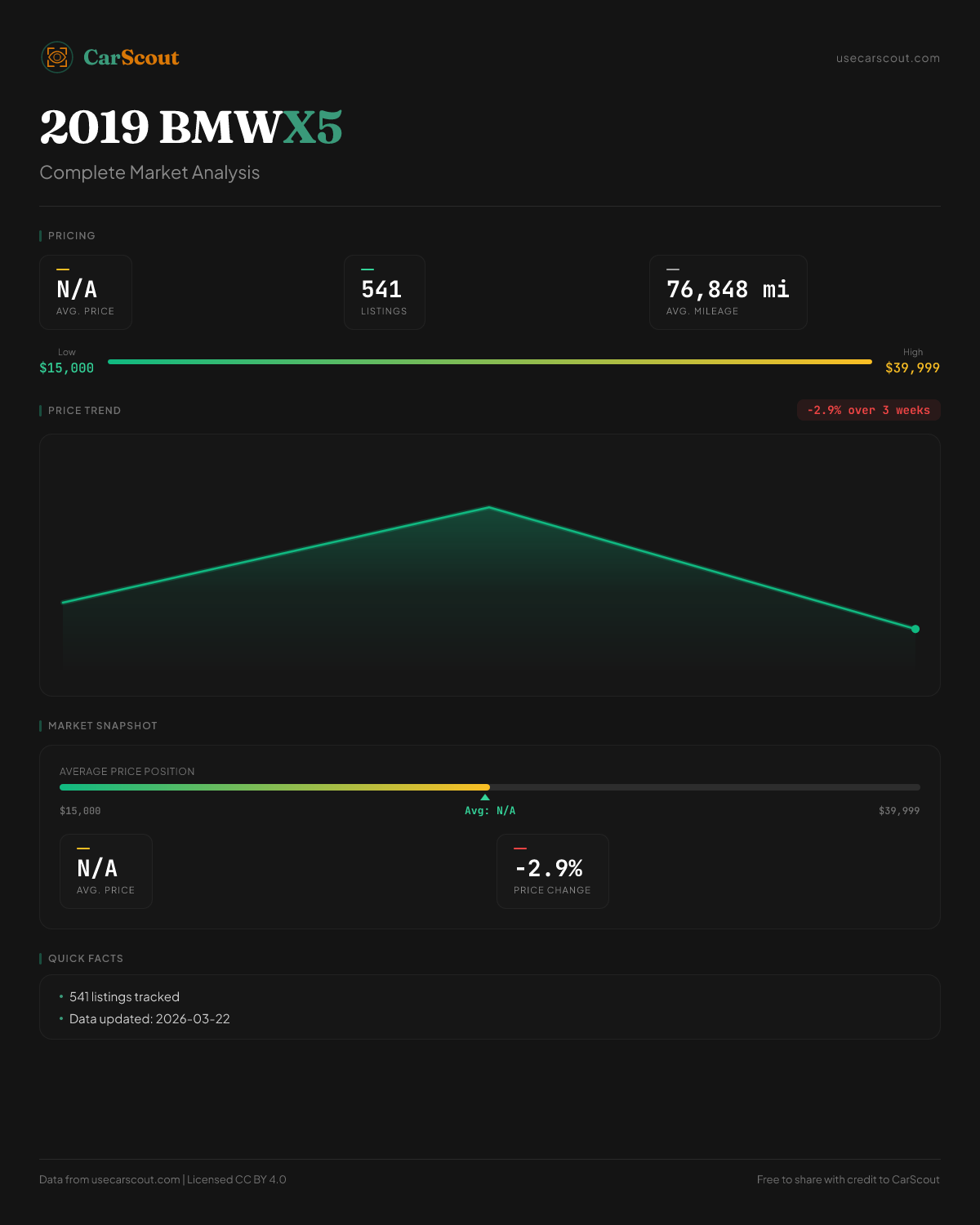 CarScout

usecarscout.com

2019 BMW X5

Complete Market Analysis

PRICING

N/A
AVG. PRICE

541
LISTINGS

76,848 mi
AVG. MILEAGE

Low
$15,000

High
$39,999

PRICE TREND

-2.9% over 3 weeks

MARKET SNAPSHOT

AVERAGE PRICE POSITION

$15,000

Avg: N/A

$39,999

N/A
AVG. PRICE

-2.9%
PRICE CHANGE

QUICK FACTS

• 541 listings tracked
• Data updated: 2026-03-22

Data from usecarscout.com | Licensed CC BY 4.0

Free to share with credit to CarScout