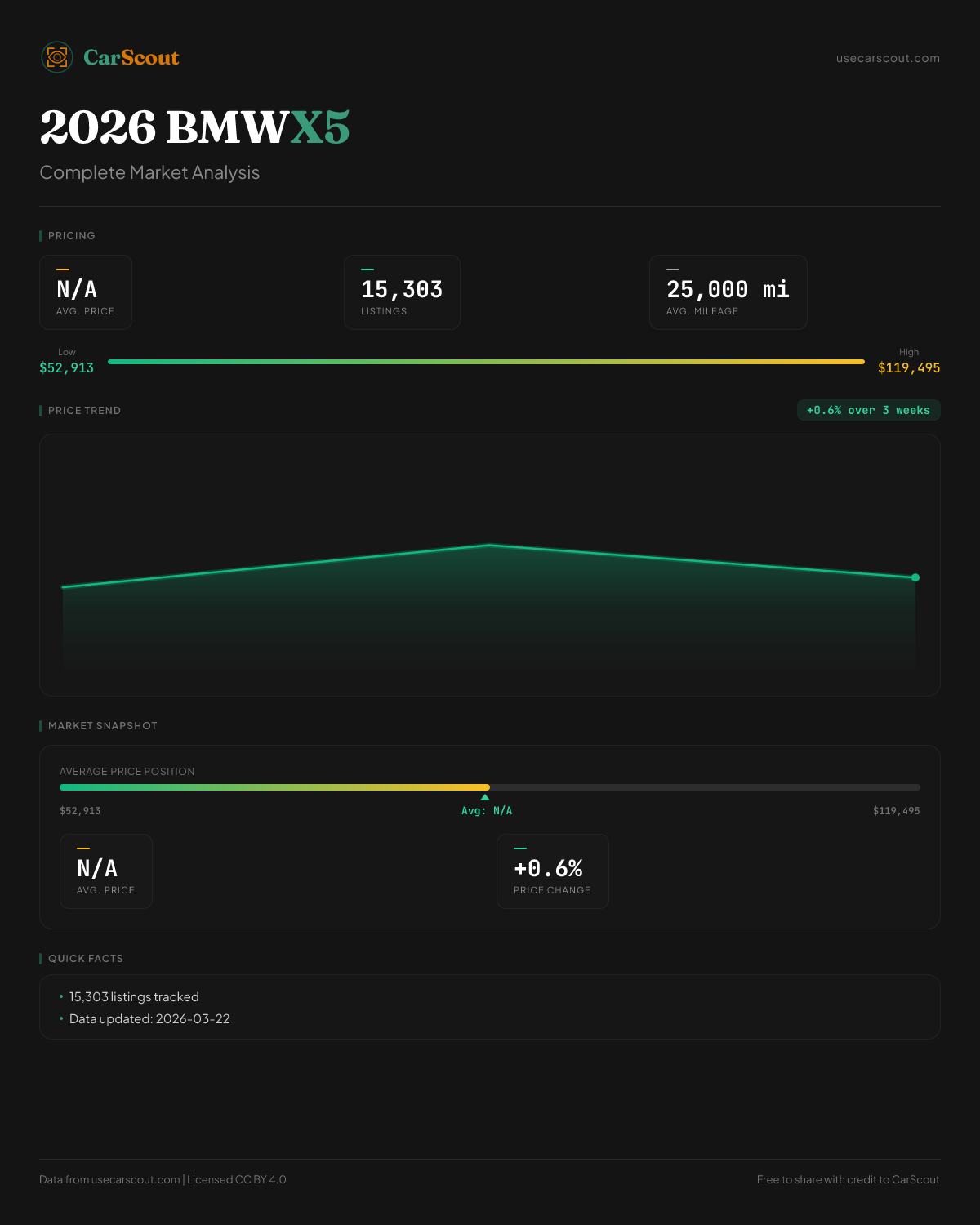 CarScout

usecarscout.com

2026 BMW X5

Complete Market Analysis

PRICING

N/A
AVG. PRICE

15,303
LISTINGS

25,000 mi
AVG. MILEAGE

Low
$52,913

High
$119,495

PRICE TREND

+0.6% over 3 weeks

MARKET SNAPSHOT

AVERAGE PRICE POSITION

$52,913

Avg: N/A

$119,495

N/A
AVG. PRICE

+0.6%
PRICE CHANGE

QUICK FACTS

• 15,303 listings tracked
• Data updated: 2026-03-22

Data from usecarscout.com | Licensed CC BY 4.0

Free to share with credit to CarScout