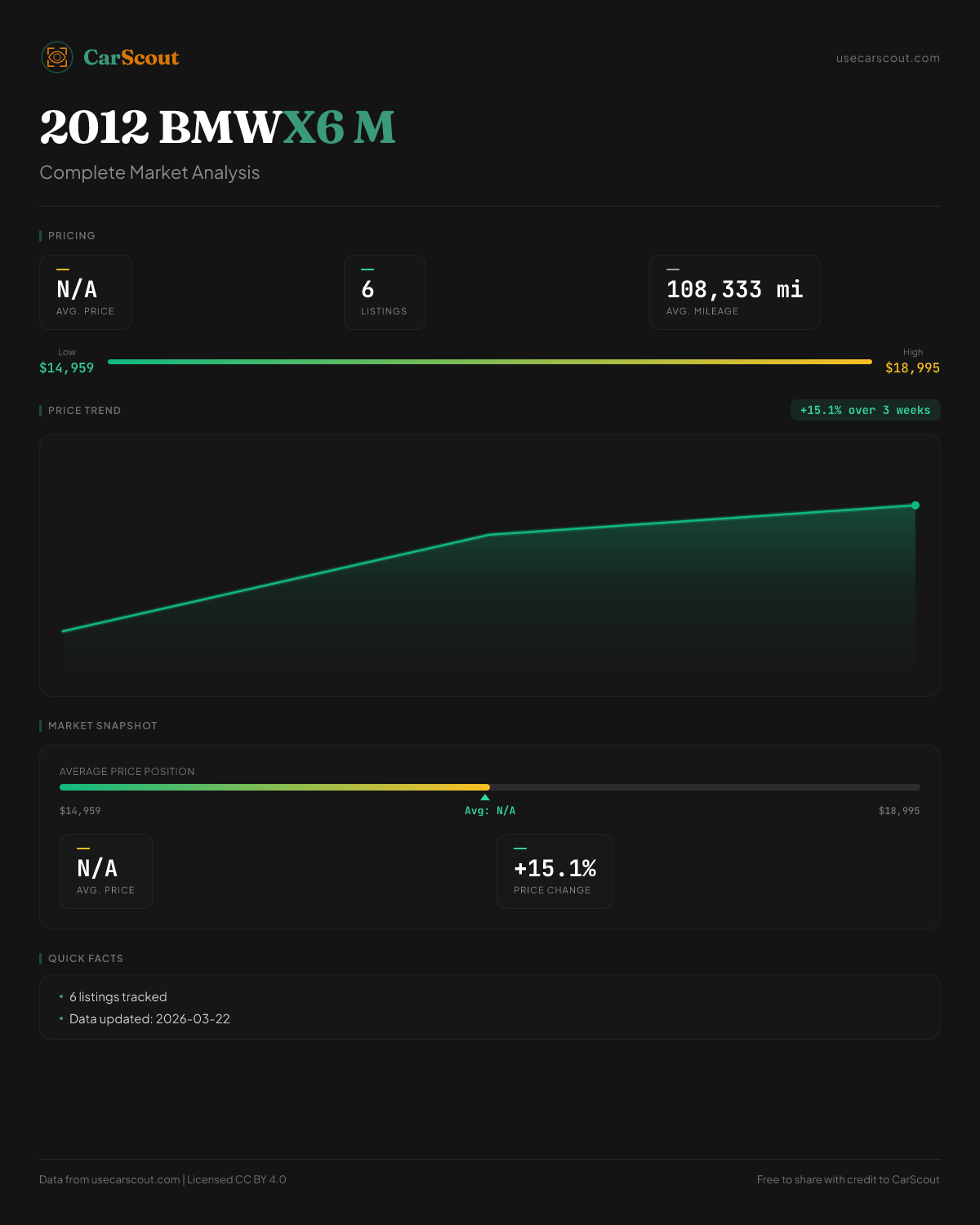 CarScout

usecarscout.com

2012 BMW X6 M

Complete Market Analysis

PRICING

N/A
AVG. PRICE

6
LISTINGS

108,333 mi
AVG. MILEAGE

Low
$14,959

High
$18,995

PRICE TREND

+15.1% over 3 weeks

MARKET SNAPSHOT

AVERAGE PRICE POSITION

$14,959

Avg: N/A

$18,995

N/A
AVG. PRICE

+15.1%
PRICE CHANGE

QUICK FACTS

• 6 listings tracked
• Data updated: 2026-03-22

Data from usecarscout.com | Licensed CC BY 4.0

Free to share with credit to CarScout