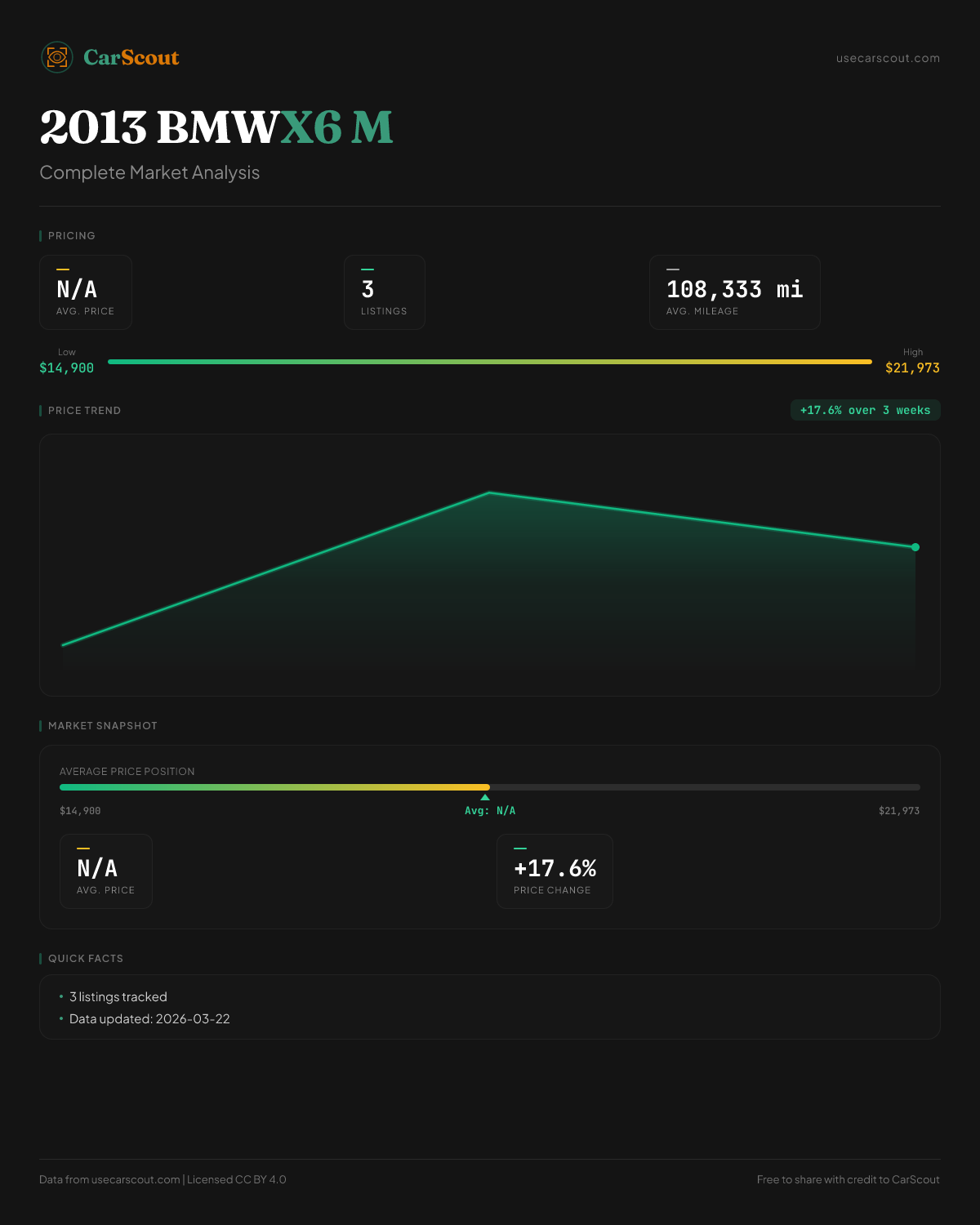 CarScout

usecarscout.com

2013 BMW X6 M

Complete Market Analysis

PRICING

N/A
AVG. PRICE

3
LISTINGS

108,333 mi
AVG. MILEAGE

Low
$14,900

High
$21,973

PRICE TREND

+17.6% over 3 weeks

MARKET SNAPSHOT

AVERAGE PRICE POSITION

$14,900

Avg: N/A

$21,973

N/A
AVG. PRICE

+17.6%
PRICE CHANGE

QUICK FACTS

• 3 listings tracked
• Data updated: 2026-03-22

Data from usecarscout.com | Licensed CC BY 4.0

Free to share with credit to CarScout