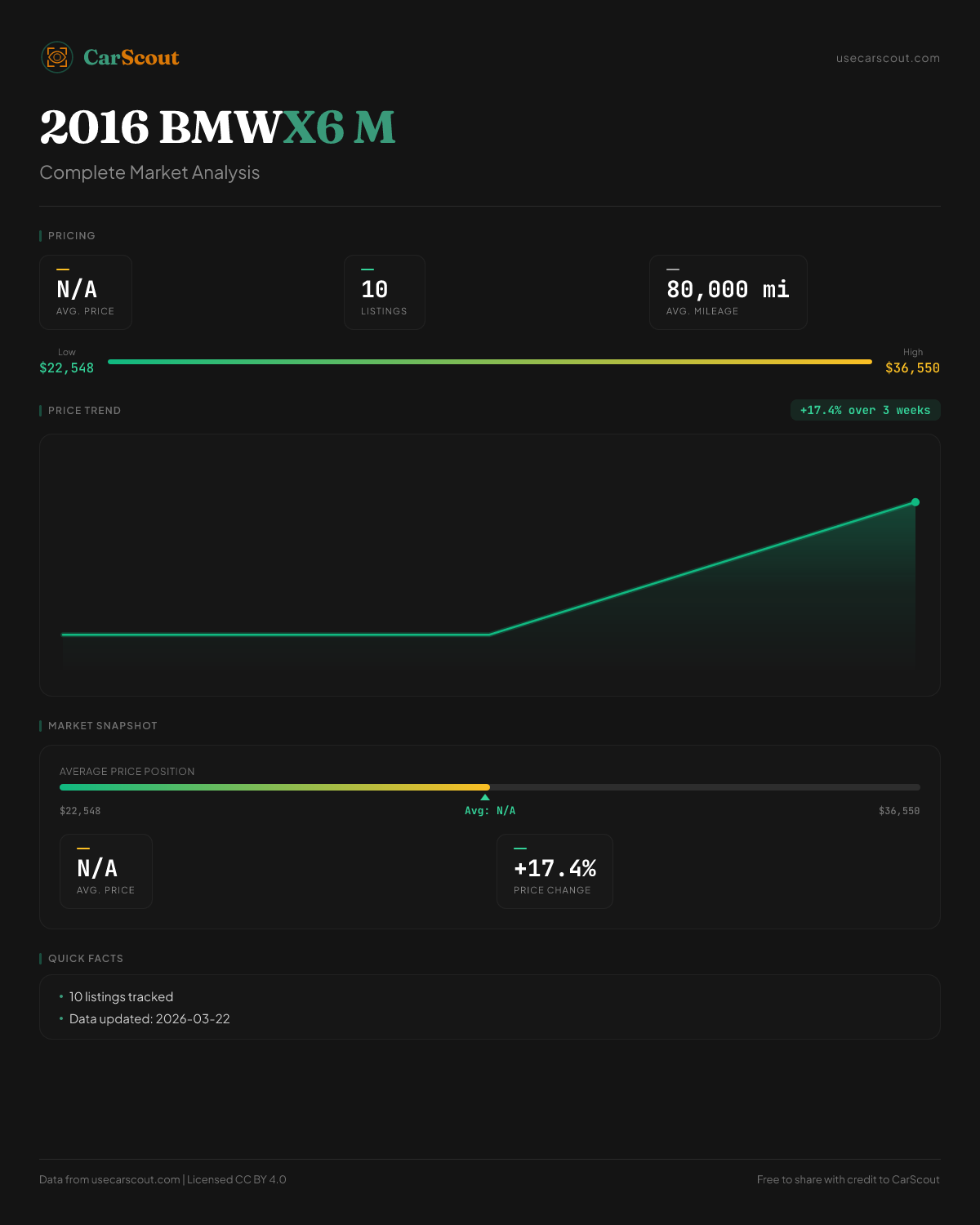 CarScout

usecarscout.com

2016 BMW X6 M

Complete Market Analysis

PRICING

N/A
AVG. PRICE

10
LISTINGS

80,000 mi
AVG. MILEAGE

Low
$22,548

High
$36,550

PRICE TREND

+17.4% over 3 weeks

MARKET SNAPSHOT

AVERAGE PRICE POSITION

$22,548

Avg: N/A

$36,550

N/A
AVG. PRICE

+17.4%
PRICE CHANGE

QUICK FACTS

• 10 listings tracked
• Data updated: 2026-03-22

Data from usecarscout.com | Licensed CC BY 4.0

Free to share with credit to CarScout