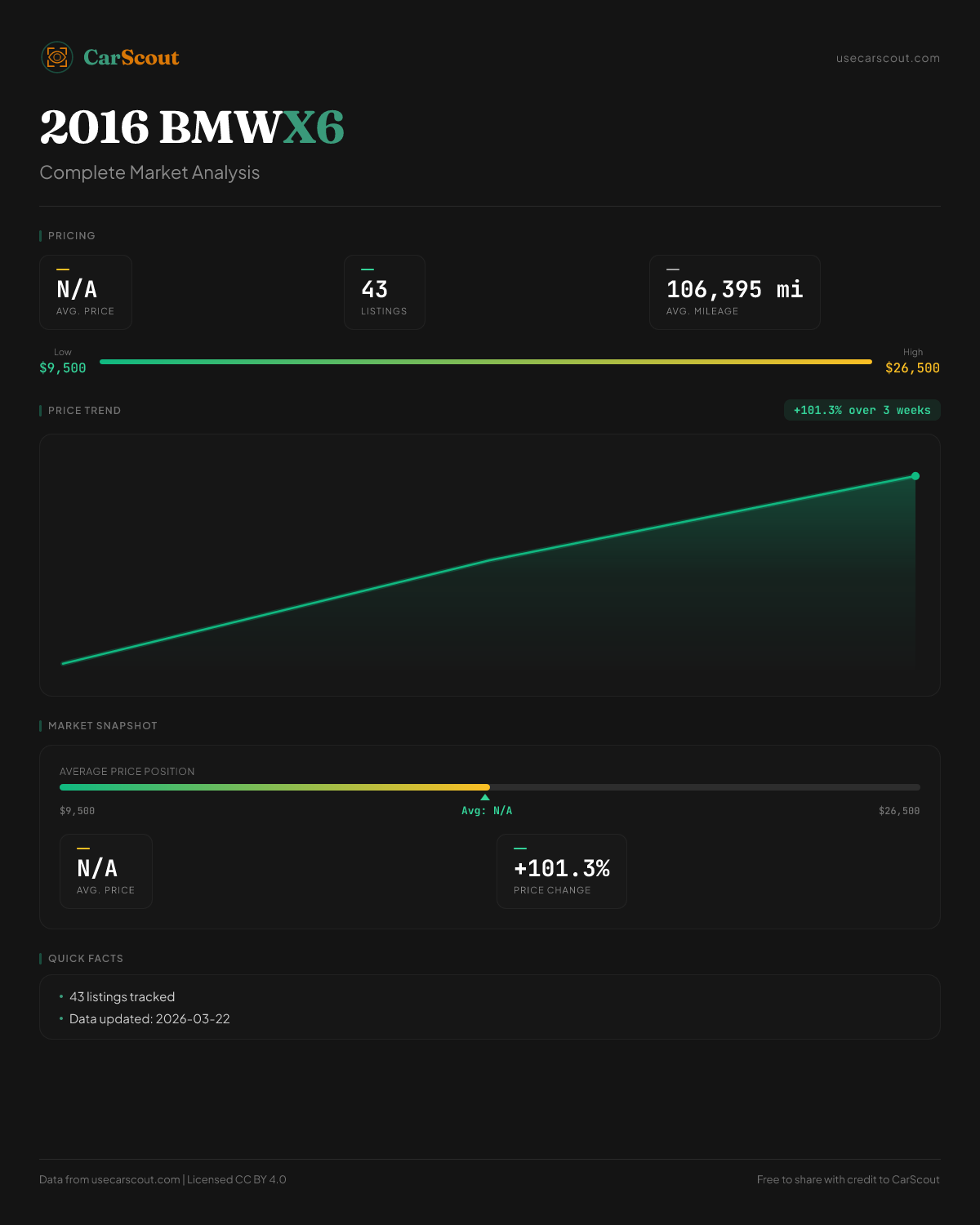 CarScout

usecarscout.com

2016 BMW X6

Complete Market Analysis

PRICING

N/A
AVG. PRICE

43
LISTINGS

106,395 mi
AVG. MILEAGE

Low
$9,500

High
$26,500

PRICE TREND

+101.3% over 3 weeks

MARKET SNAPSHOT

AVERAGE PRICE POSITION

$9,500

Avg: N/A

$26,500

N/A
AVG. PRICE

+101.3%
PRICE CHANGE

QUICK FACTS

• 43 listings tracked
• Data updated: 2026-03-22

Data from usecarscout.com | Licensed CC BY 4.0

Free to share with credit to CarScout