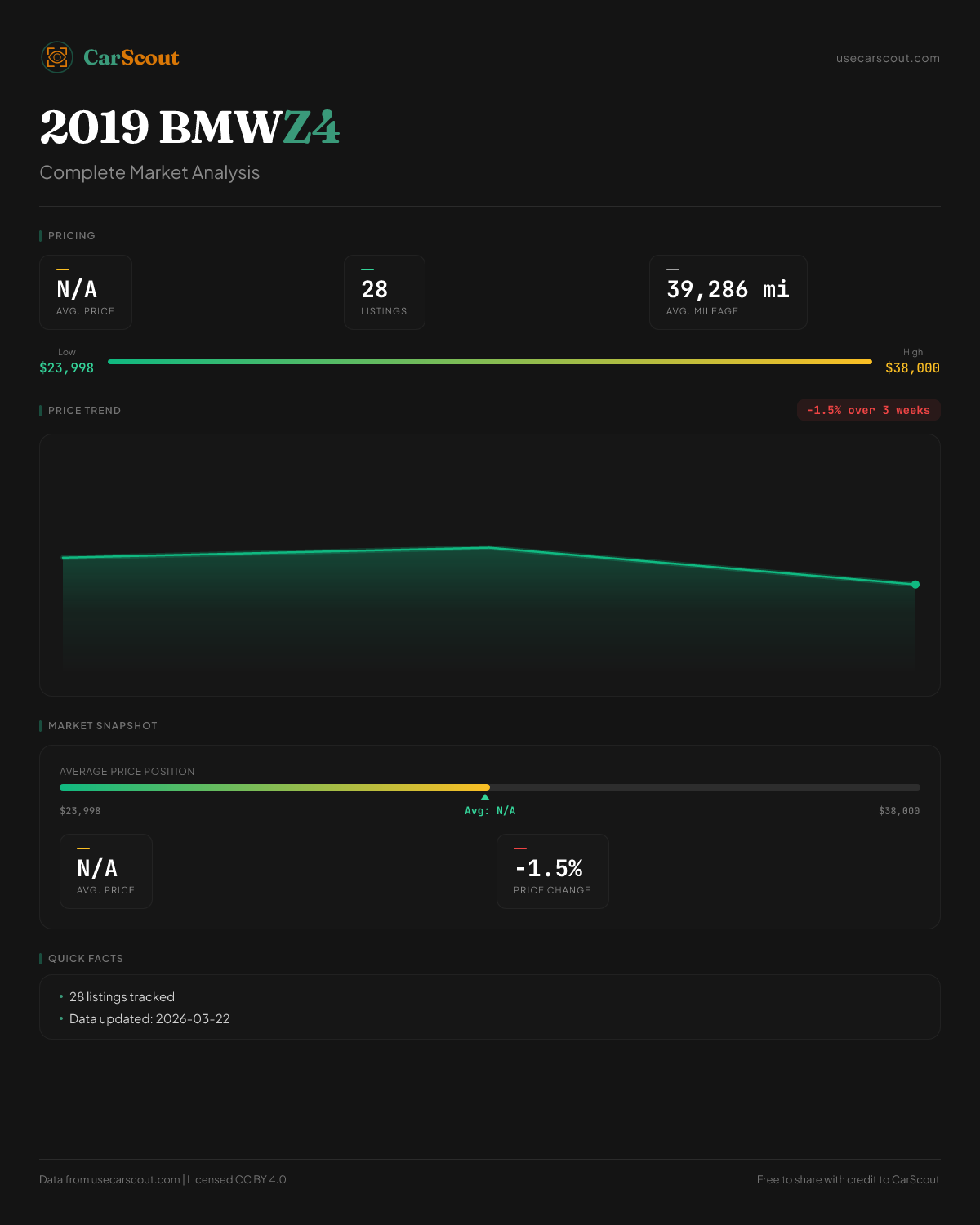 CarScout

usecarscout.com

2019 BMW Z4

Complete Market Analysis

PRICING

N/A
AVG. PRICE

28
LISTINGS

39,286 mi
AVG. MILEAGE

Low
$23,998

High
$38,000

PRICE TREND

-1.5% over 3 weeks

MARKET SNAPSHOT

AVERAGE PRICE POSITION

$23,998

Avg: N/A

$38,000

N/A
AVG. PRICE

-1.5%
PRICE CHANGE

QUICK FACTS

• 28 listings tracked
• Data updated: 2026-03-22

Data from usecarscout.com | Licensed CC BY 4.0

Free to share with credit to CarScout