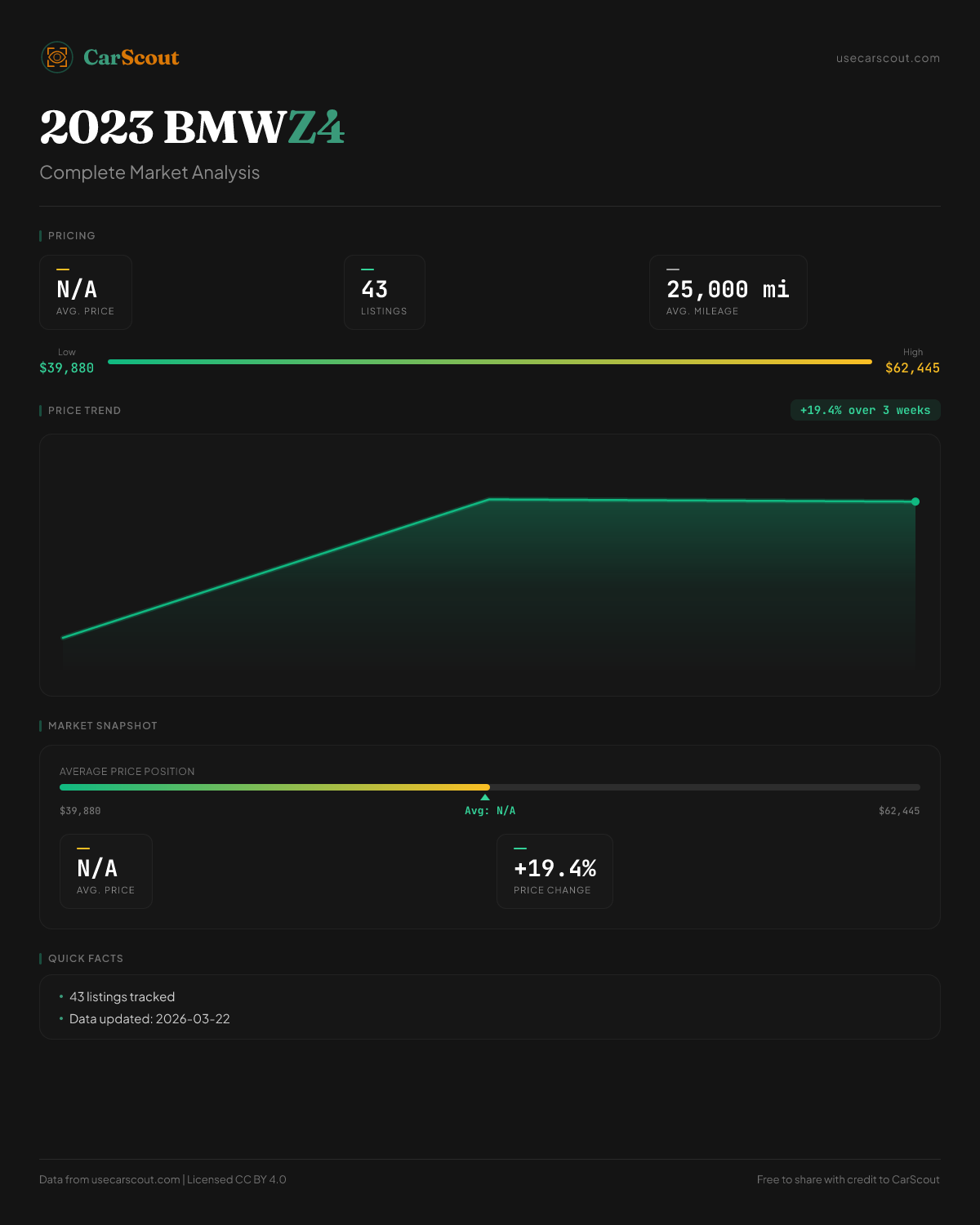 CarScout

usecarscout.com

2023 BMW Z4

Complete Market Analysis

PRICING

N/A
AVG. PRICE

43
LISTINGS

25,000 mi
AVG. MILEAGE

Low
$39,880

High
$62,445

PRICE TREND

+19.4% over 3 weeks

MARKET SNAPSHOT

AVERAGE PRICE POSITION

$39,880

Avg: N/A

$62,445

N/A
AVG. PRICE

+19.4%
PRICE CHANGE

QUICK FACTS

• 43 listings tracked
• Data updated: 2026-03-22

Data from usecarscout.com | Licensed CC BY 4.0

Free to share with credit to CarScout