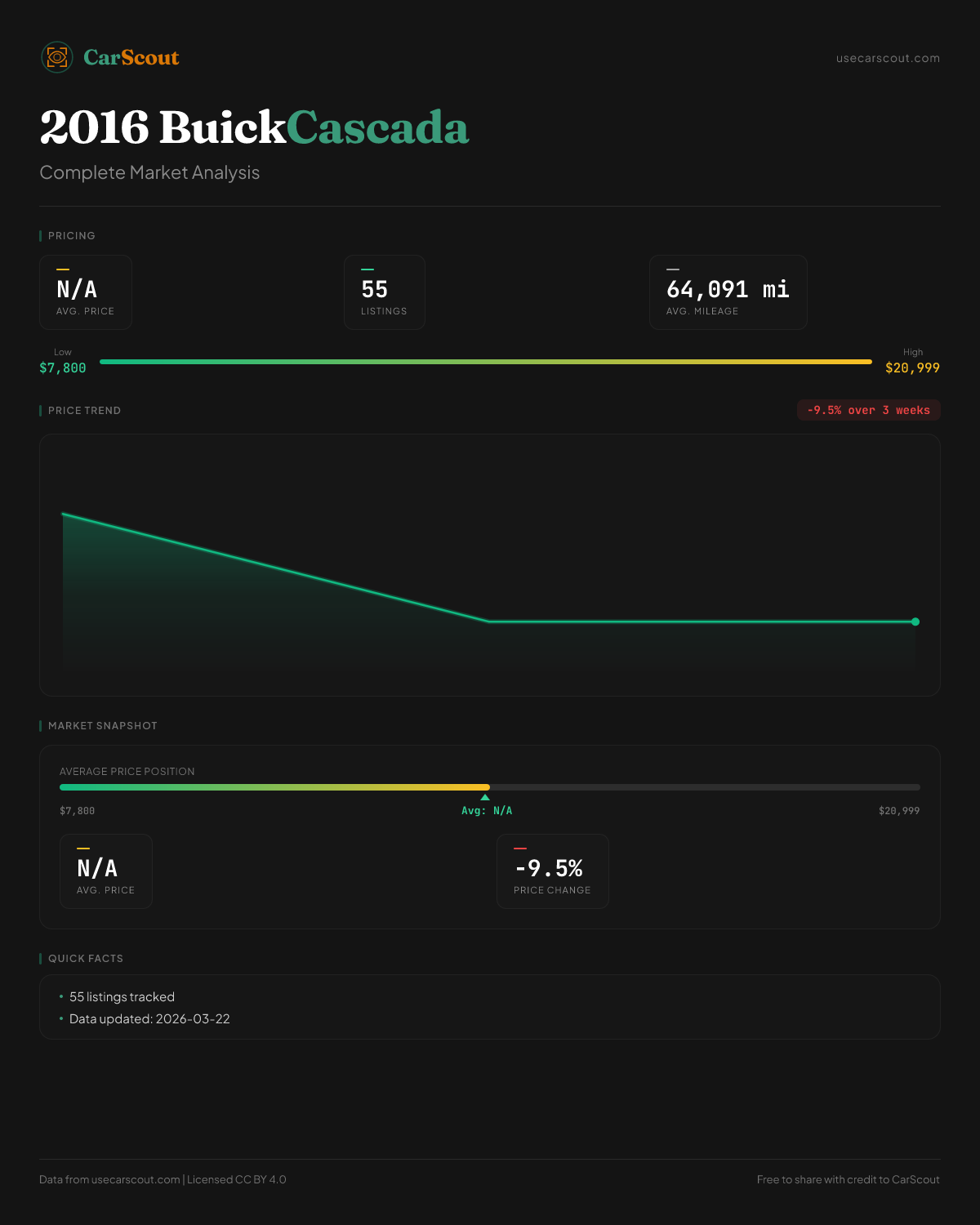 CarScout

usecarscout.com

2016 BuickCascada

Complete Market Analysis

PRICING

N/A
AVG. PRICE

55
LISTINGS

64,091 mi
AVG. MILEAGE

Low
$7,800

High
$20,999

PRICE TREND

-9.5% over 3 weeks

MARKET SNAPSHOT

AVERAGE PRICE POSITION

$7,800
Avg: N/A
$20,999

N/A
AVG. PRICE

-9.5%
PRICE CHANGE

QUICK FACTS

• 55 listings tracked
• Data updated: 2026-03-22

Data from usecarscout.com | Licensed CC BY 4.0

Free to share with credit to CarScout