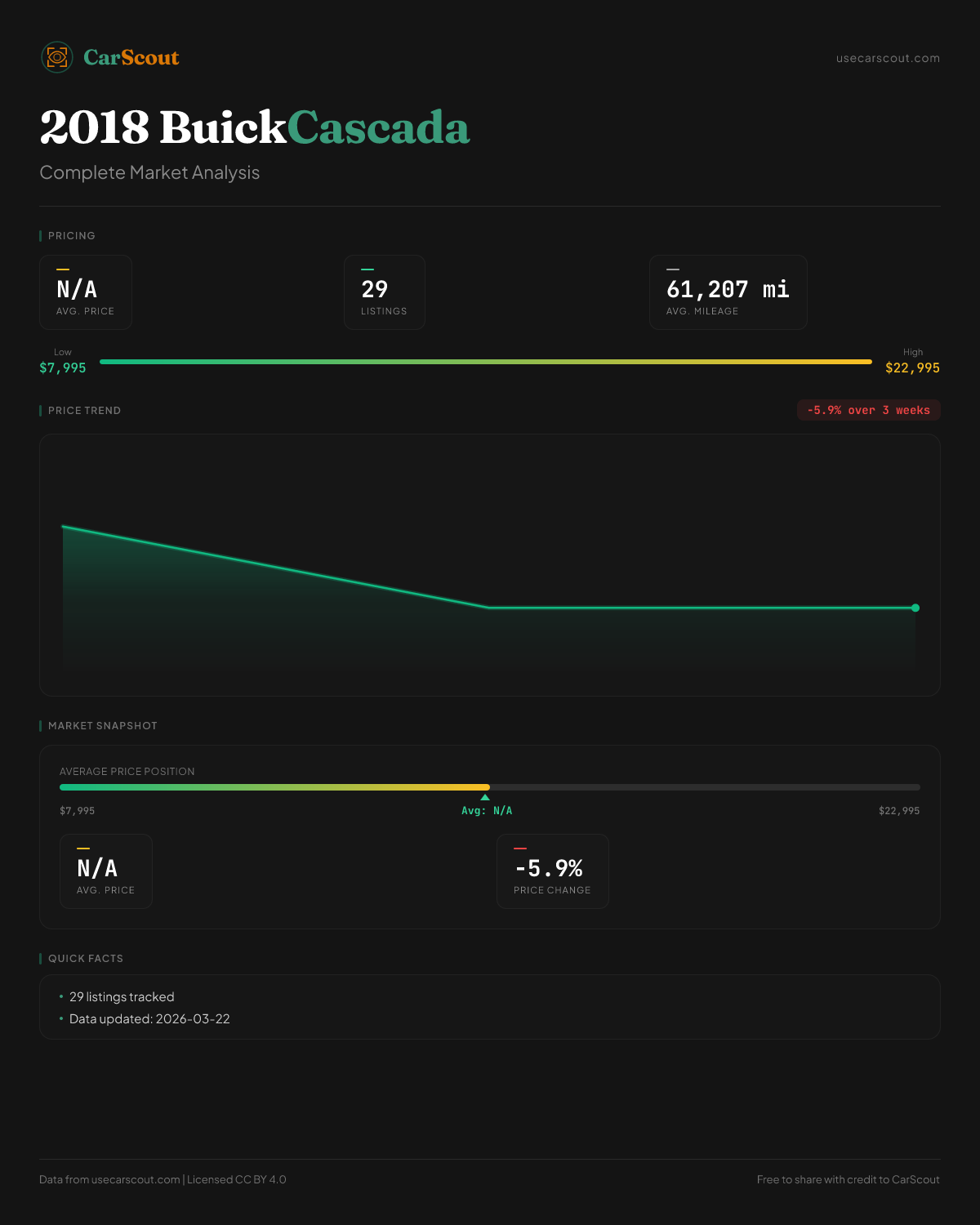 CarScout

usecarscout.com

2018 BuickCascada

Complete Market Analysis

PRICING

N/A
AVG. PRICE

29
LISTINGS

61,207 mi
AVG. MILEAGE

Low
$7,995

High
$22,995

PRICE TREND

-5.9% over 3 weeks

MARKET SNAPSHOT

AVERAGE PRICE POSITION

$7,995

Avg: N/A

$22,995

N/A
AVG. PRICE

-5.9%
PRICE CHANGE

QUICK FACTS

• 29 listings tracked
• Data updated: 2026-03-22

Data from usecarscout.com | Licensed CC BY 4.0

Free to share with credit to CarScout