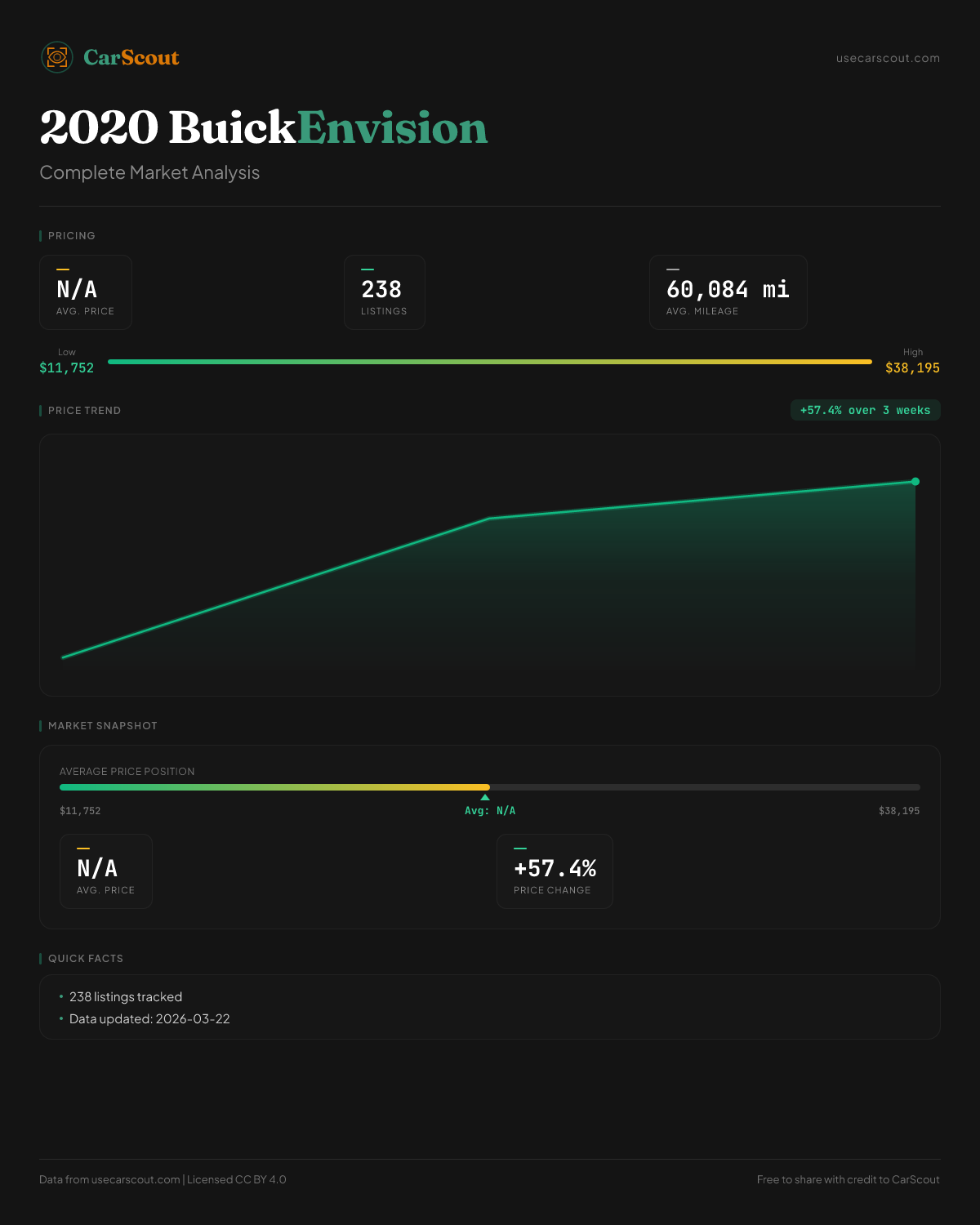 CarScout

usecarscout.com

2020 BuickEnvision

Complete Market Analysis

PRICING

N/A
AVG. PRICE

238
LISTINGS

60,084 mi
AVG. MILEAGE

Low
$11,752

High
$38,195

PRICE TREND

+57.4% over 3 weeks

MARKET SNAPSHOT

AVERAGE PRICE POSITION

$11,752

Avg: N/A

$38,195

N/A
AVG. PRICE

+57.4%
PRICE CHANGE

QUICK FACTS

• 238 listings tracked
• Data updated: 2026-03-22

Data from usecarscout.com | Licensed CC BY 4.0

Free to share with credit to CarScout