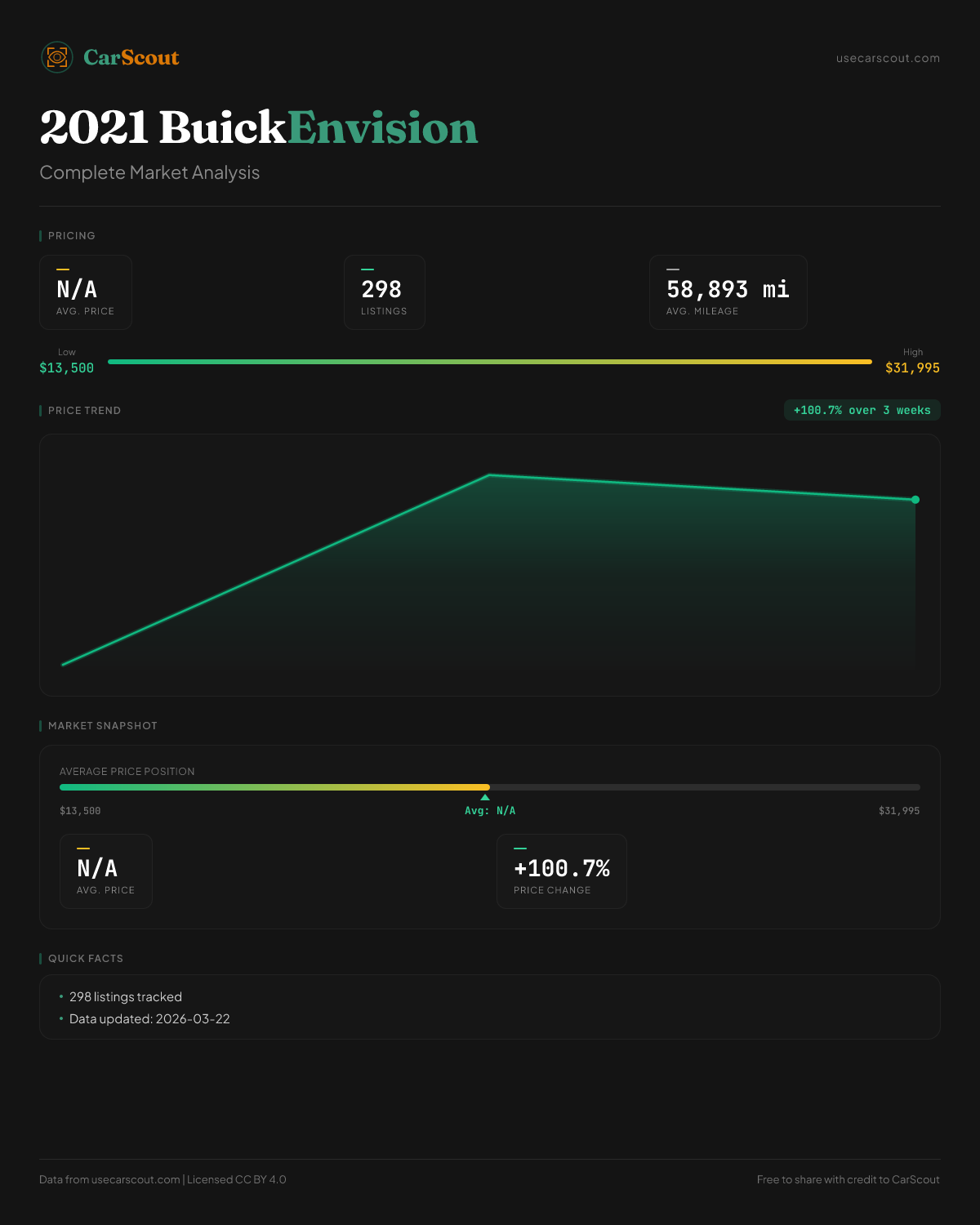 CarScout

usecarscout.com

2021 BuickEnvision

Complete Market Analysis

PRICING

N/A
AVG. PRICE

298
LISTINGS

58,893 mi
AVG. MILEAGE

Low
$13,500

High
$31,995

PRICE TREND

+100.7% over 3 weeks

MARKET SNAPSHOT

AVERAGE PRICE POSITION

$13,500

Avg: N/A

$31,995

N/A
AVG. PRICE

+100.7%
PRICE CHANGE

QUICK FACTS

• 298 listings tracked
• Data updated: 2026-03-22

Data from usecarscout.com | Licensed CC BY 4.0

Free to share with credit to CarScout