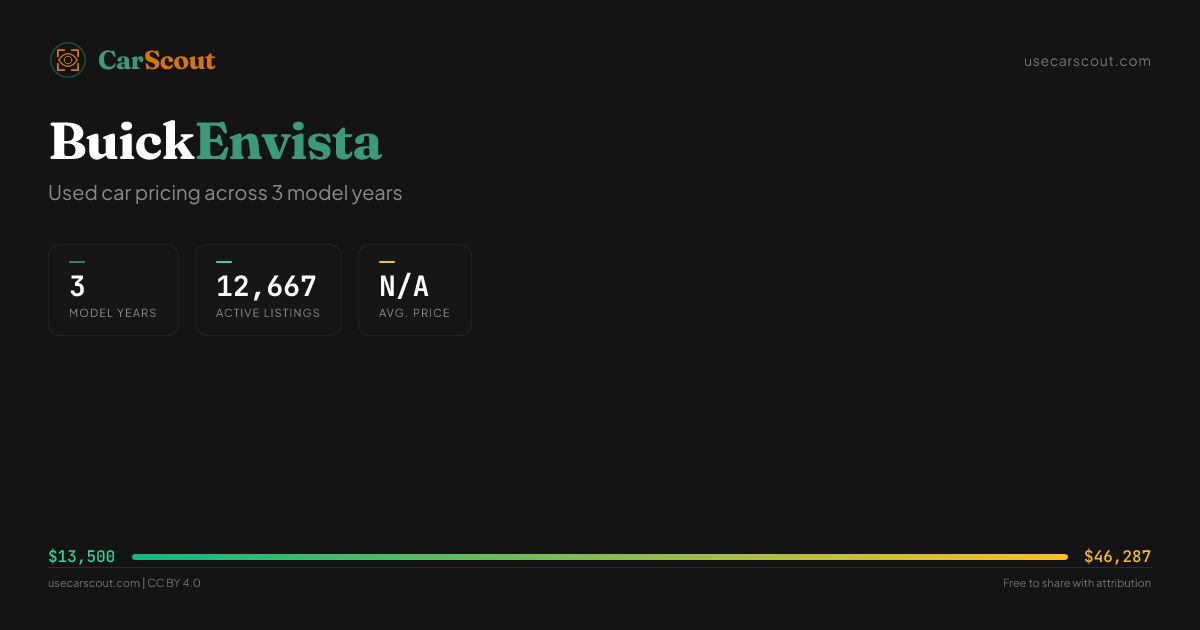 CarScout

usecarscout.com

BuickEnvista

Used car pricing across 3 model years

3
MODEL YEARS

12,667
ACTIVE LISTINGS

N/A
AVG. PRICE

$13,500

$46,287

usecarscout.com | CC BY 4.0

Free to share with attribution