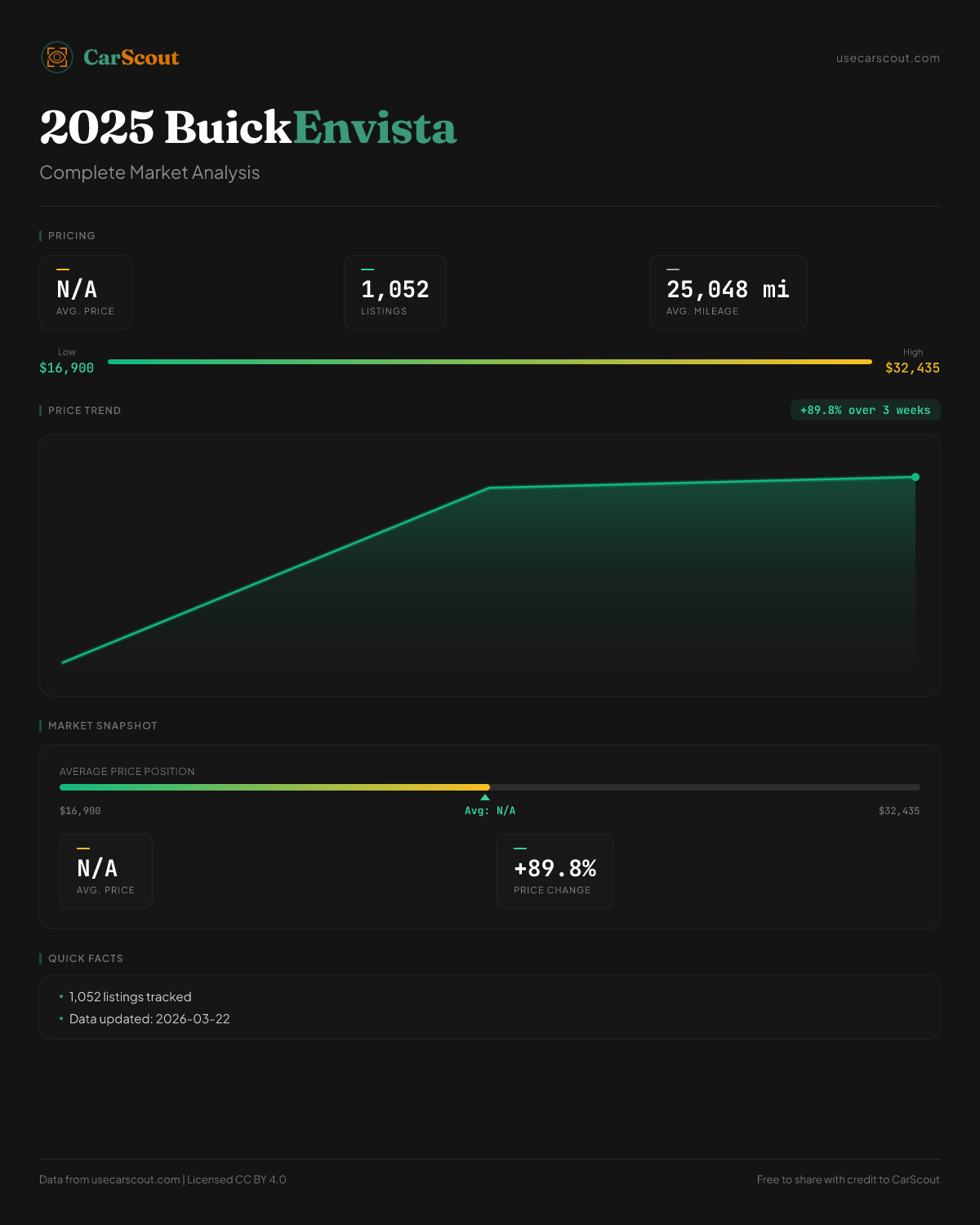 CarScout

usecarscout.com

2025 BuickEnvista

Complete Market Analysis

PRICING

N/A
AVG. PRICE

1,052
LISTINGS

25,048 mi
AVG. MILEAGE

Low
$16,900

High
$32,435

PRICE TREND

+89.8% over 3 weeks

MARKET SNAPSHOT

AVERAGE PRICE POSITION

$16,900

Avg: N/A

$32,435

N/A
AVG. PRICE

+89.8%
PRICE CHANGE

QUICK FACTS

• 1,052 listings tracked
• Data updated: 2026-03-22

Data from usecarscout.com | Licensed CC BY 4.0

Free to share with credit to CarScout