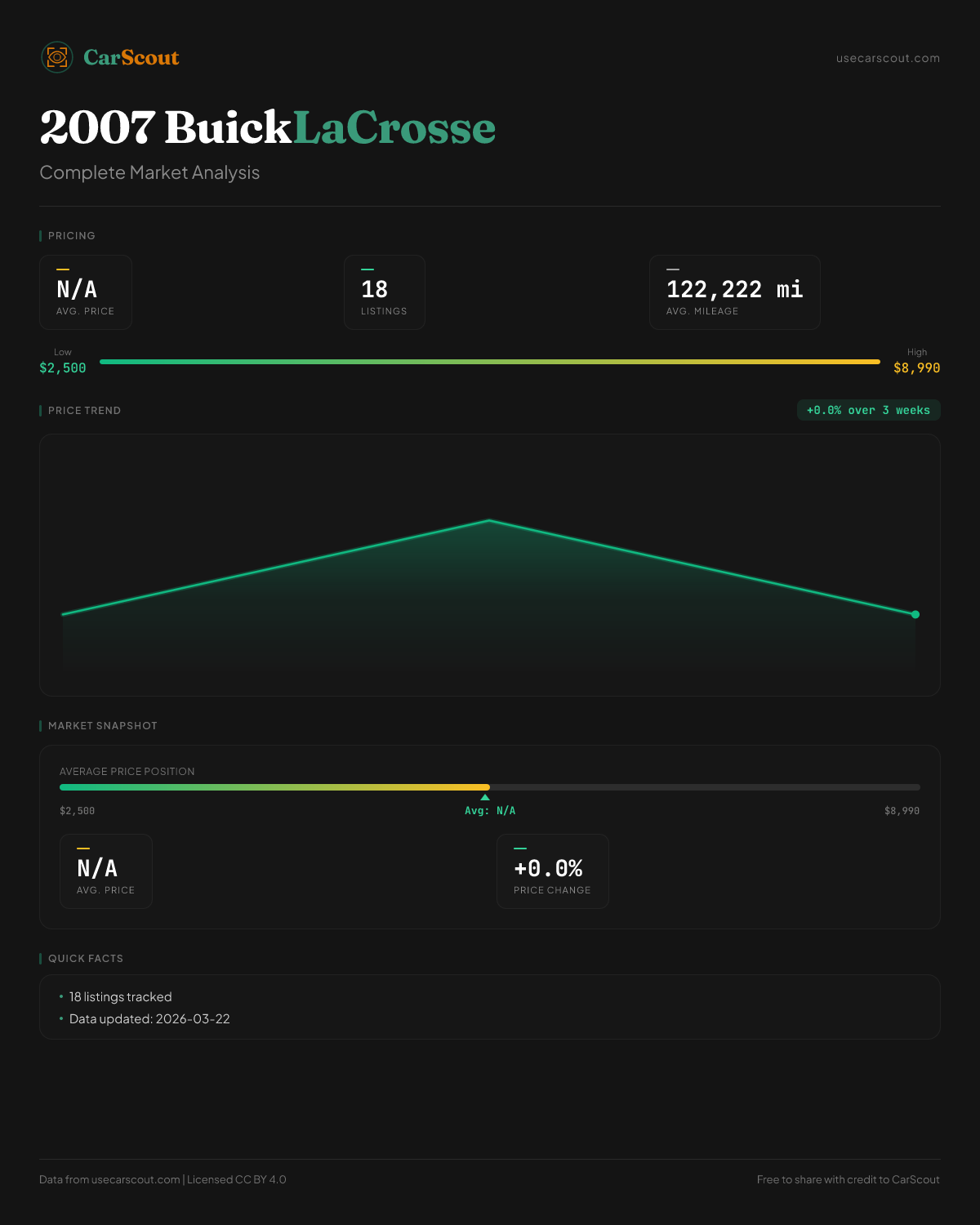 CarScout

usecarscout.com

2007 BuickLaCrosse

Complete Market Analysis

PRICING

N/A
AVG. PRICE

18
LISTINGS

122,222 mi
AVG. MILEAGE

Low
$2,500

High
$8,990

PRICE TREND

+0.0% over 3 weeks

MARKET SNAPSHOT

AVERAGE PRICE POSITION

$2,500

Avg: N/A

$8,990

N/A
AVG. PRICE

+0.0%
PRICE CHANGE

QUICK FACTS

• 18 listings tracked
• Data updated: 2026-03-22

Data from usecarscout.com | Licensed CC BY 4.0

Free to share with credit to CarScout