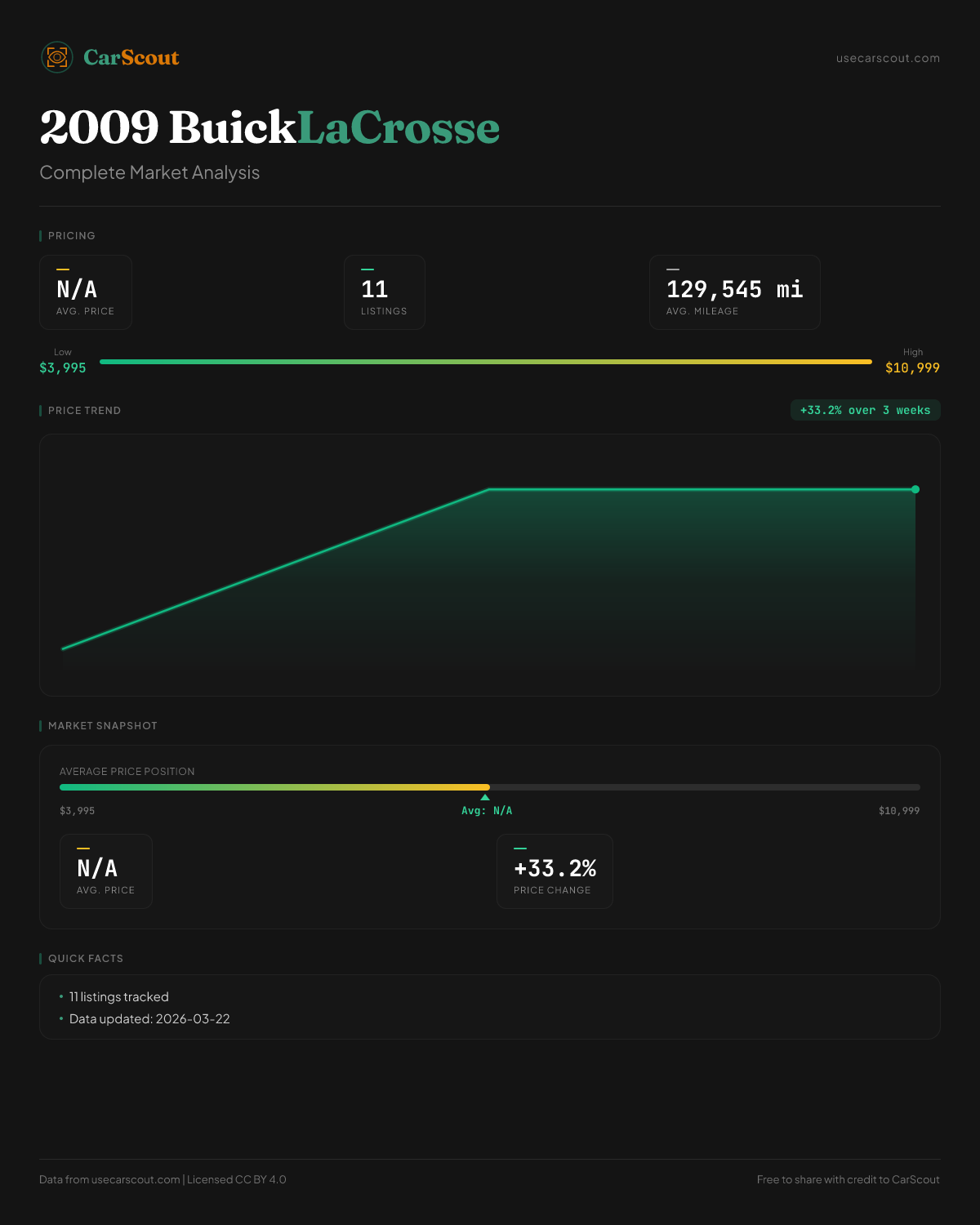 CarScout

usecarscout.com

2009 BuickLaCrosse

Complete Market Analysis

PRICING

N/A
AVG. PRICE

11
LISTINGS

129,545 mi
AVG. MILEAGE

Low
$3,995

High
$10,999

PRICE TREND

+33.2% over 3 weeks

MARKET SNAPSHOT

AVERAGE PRICE POSITION

$3,995

Avg: N/A

$10,999

N/A
AVG. PRICE

+33.2%
PRICE CHANGE

QUICK FACTS

• 11 listings tracked
• Data updated: 2026-03-22

Data from usecarscout.com | Licensed CC BY 4.0

Free to share with credit to CarScout