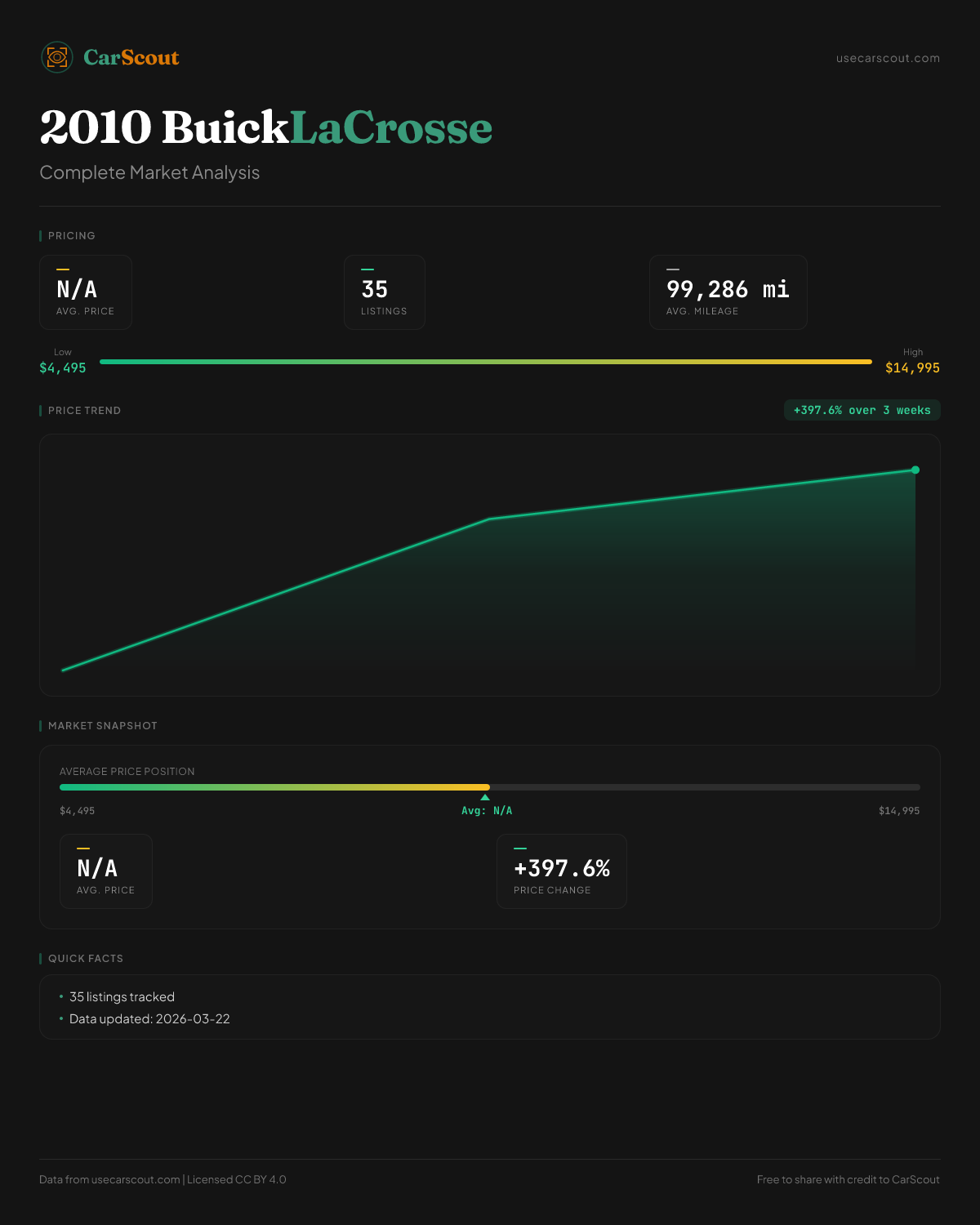 CarScout

usecarscout.com

2010 BuickLaCrosse

Complete Market Analysis

PRICING

N/A
AVG. PRICE

35
LISTINGS

99,286 mi
AVG. MILEAGE

Low
$4,495

High
$14,995

PRICE TREND

+397.6% over 3 weeks

MARKET SNAPSHOT

AVERAGE PRICE POSITION

$4,495

Avg: N/A

$14,995

N/A
AVG. PRICE

+397.6%
PRICE CHANGE

QUICK FACTS

• 35 listings tracked
• Data updated: 2026-03-22

Data from usecarscout.com | Licensed CC BY 4.0

Free to share with credit to CarScout