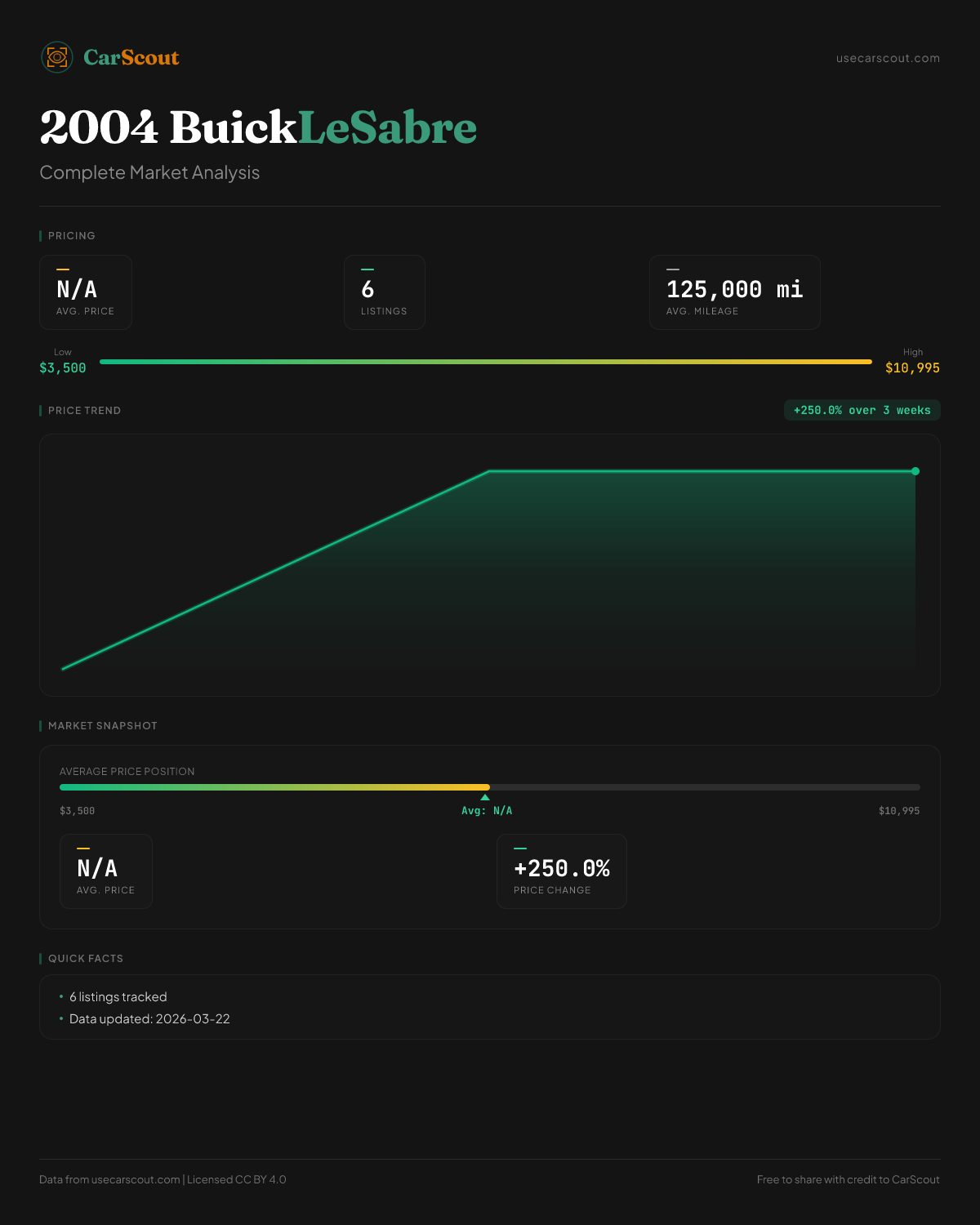 CarScout

usecarscout.com

2004 BuickLeSabre

Complete Market Analysis

PRICING

N/A
AVG. PRICE

6
LISTINGS

125,000 mi
AVG. MILEAGE

Low
$3,500

High
$10,995

PRICE TREND

+250.0% over 3 weeks

MARKET SNAPSHOT

AVERAGE PRICE POSITION

$3,500

Avg: N/A

$10,995

N/A
AVG. PRICE

+250.0%
PRICE CHANGE

QUICK FACTS

• 6 listings tracked
• Data updated: 2026-03-22

Data from usecarscout.com | Licensed CC BY 4.0

Free to share with credit to CarScout