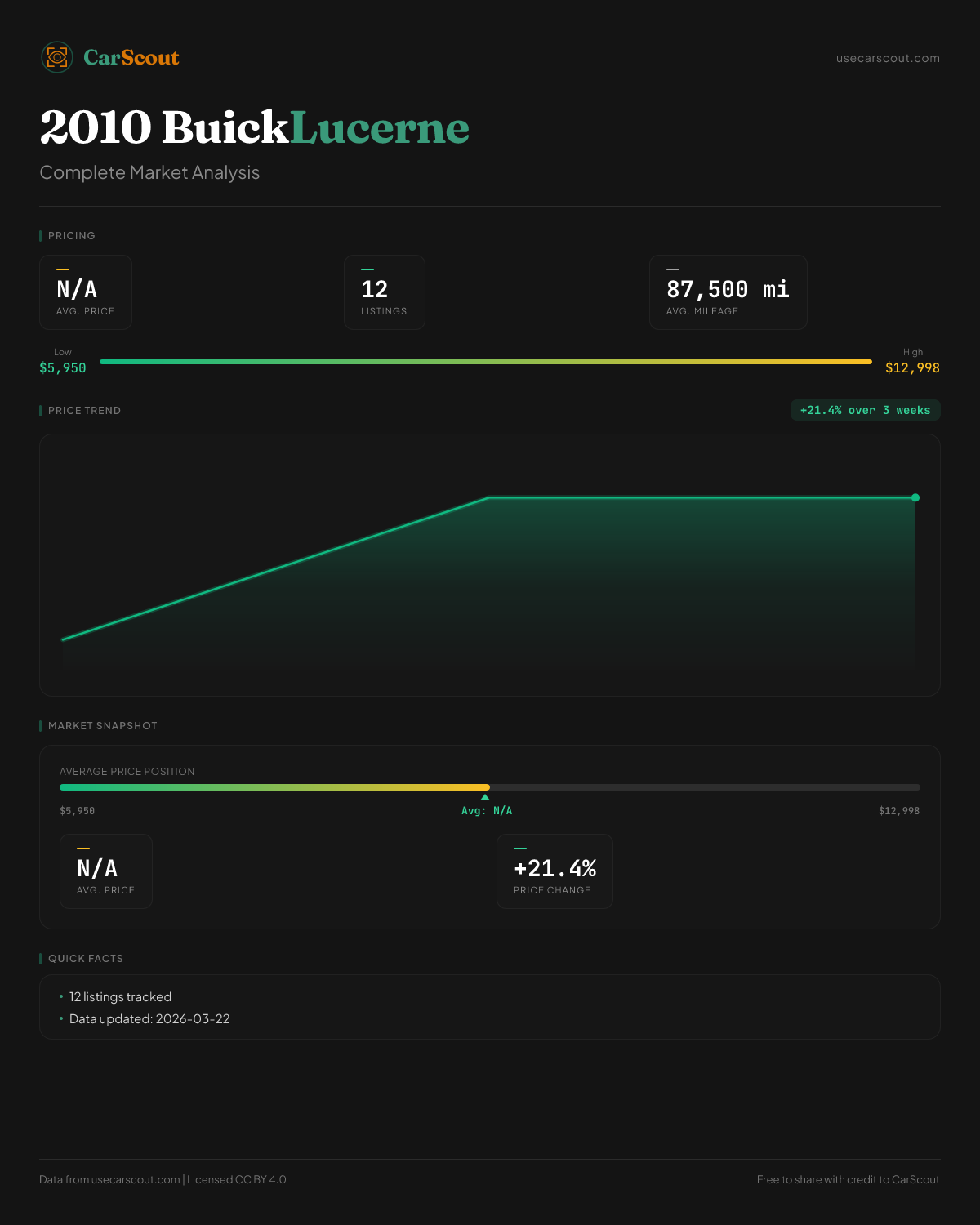 CarScout

usecarscout.com

2010 BuickLucerne

Complete Market Analysis

PRICING

N/A
AVG. PRICE

12
LISTINGS

87,500 mi
AVG. MILEAGE

Low
$5,950

High
$12,998

PRICE TREND

+21.4% over 3 weeks

MARKET SNAPSHOT

AVERAGE PRICE POSITION

$5,950

Avg: N/A

$12,998

N/A
AVG. PRICE

+21.4%
PRICE CHANGE

QUICK FACTS

• 12 listings tracked
• Data updated: 2026-03-22

Data from usecarscout.com | Licensed CC BY 4.0

Free to share with credit to CarScout