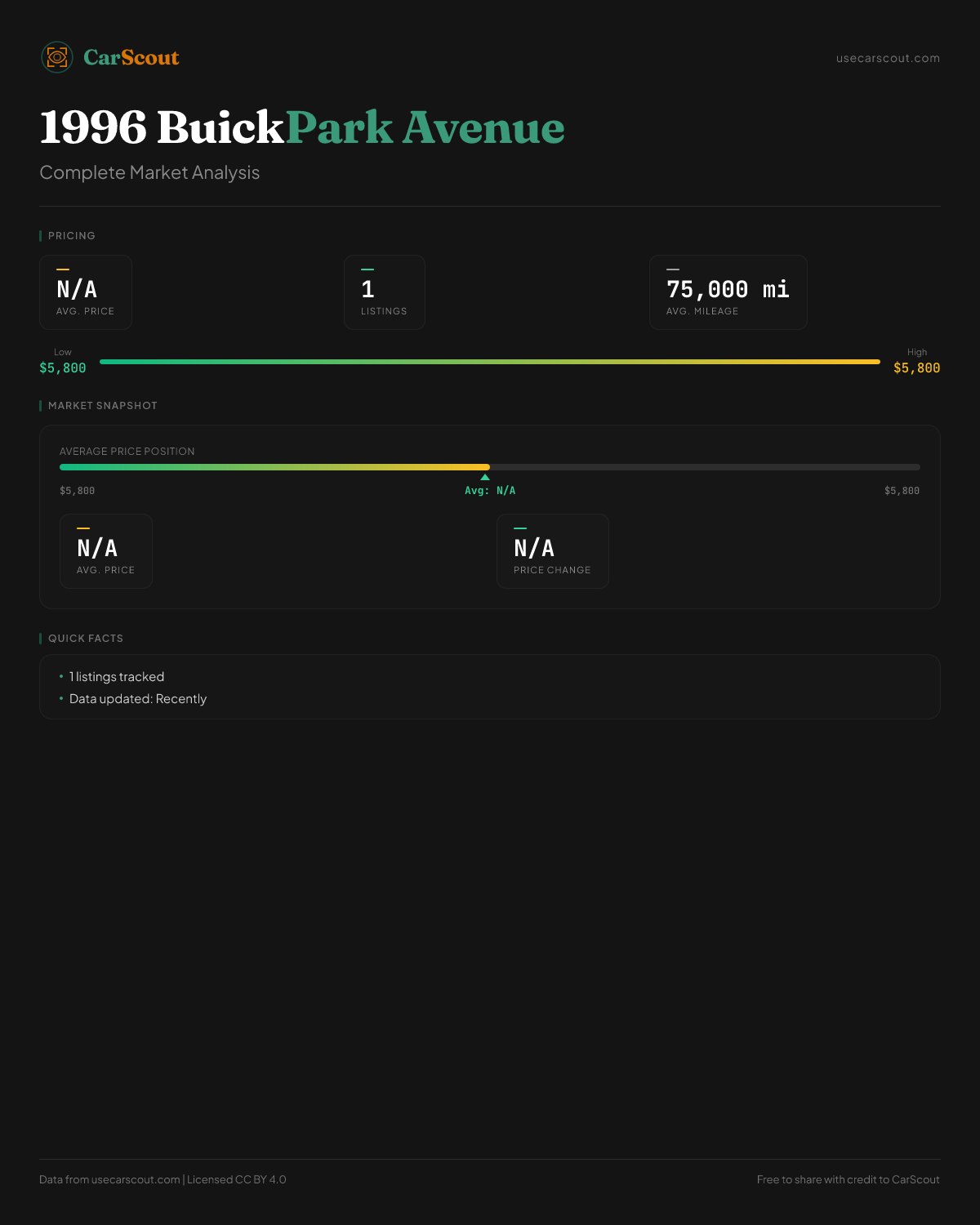 CarScout

usecarscout.com

1996 BuickPark Avenue

Complete Market Analysis

PRICING

N/A
AVG. PRICE

1
LISTINGS

75,000 mi
AVG. MILEAGE

Low
$5,800

High
$5,800

MARKET SNAPSHOT

AVERAGE PRICE POSITION

$5,800
Avg: N/A
$5,800

N/A
AVG. PRICE

N/A
PRICE CHANGE

QUICK FACTS

• 1 listings tracked
• Data updated: Recently

Data from usecarscout.com | Licensed CC BY 4.0

Free to share with credit to CarScout