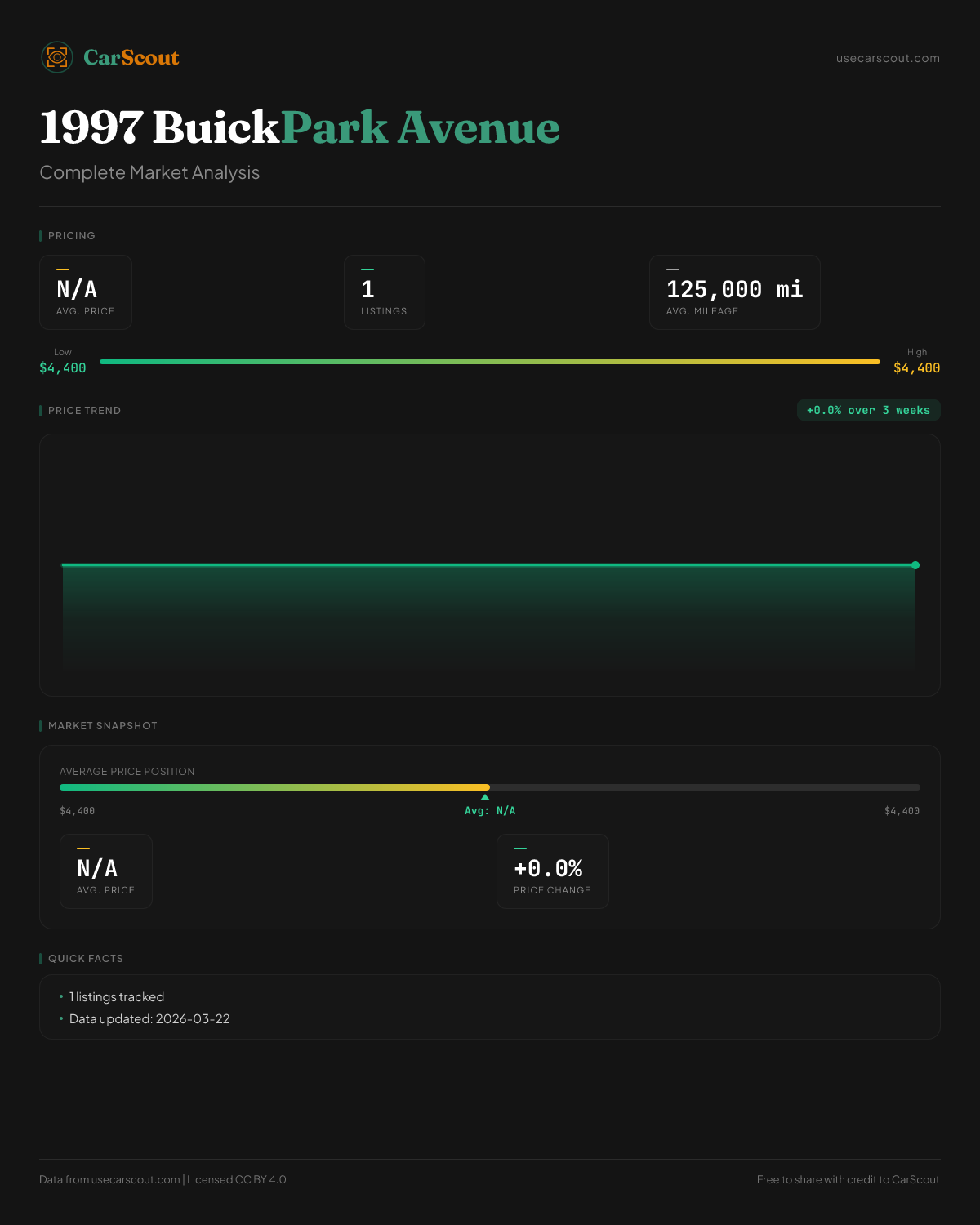 CarScout

usecarscout.com

1997 BuickPark Avenue

Complete Market Analysis

PRICING

N/A
AVG. PRICE

1
LISTINGS

125,000 mi
AVG. MILEAGE

Low
$4,400

High
$4,400

PRICE TREND

+0.0% over 3 weeks

MARKET SNAPSHOT

AVERAGE PRICE POSITION

$4,400

Avg: N/A

$4,400

N/A
AVG. PRICE

+0.0%
PRICE CHANGE

QUICK FACTS

• 1 listings tracked
• Data updated: 2026-03-22

Data from usecarscout.com | Licensed CC BY 4.0

Free to share with credit to CarScout