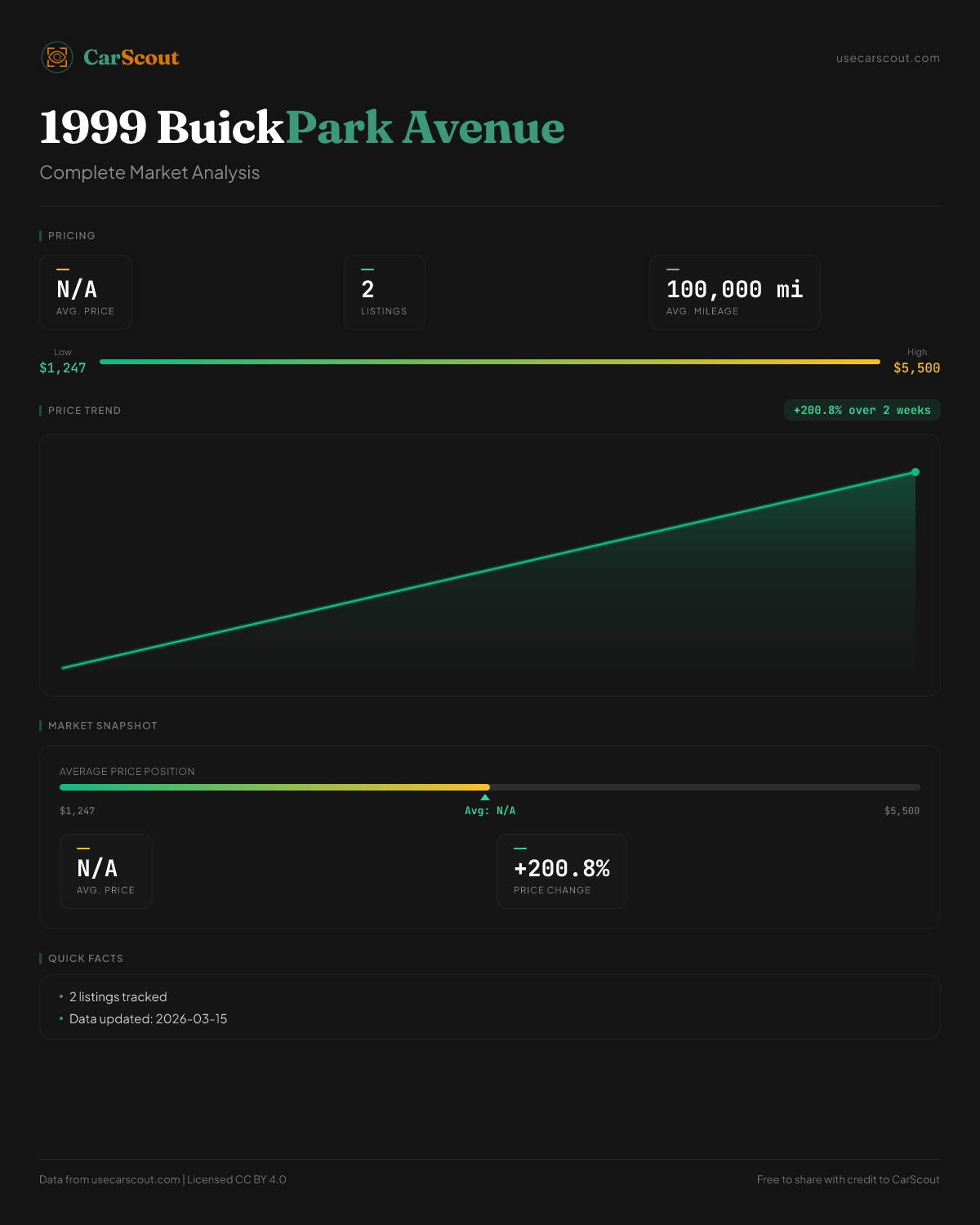 CarScout

usecarscout.com

1999 BuickPark Avenue

Complete Market Analysis

PRICING

N/A
AVG. PRICE

2
LISTINGS

100,000 mi
AVG. MILEAGE

Low
$1,247

High
$5,500

PRICE TREND

+200.8% over 2 weeks

MARKET SNAPSHOT

AVERAGE PRICE POSITION

$1,247

Avg: N/A

$5,500

N/A
AVG. PRICE

+200.8%
PRICE CHANGE

QUICK FACTS

• 2 listings tracked
• Data updated: 2026-03-15

Data from usecarscout.com | Licensed CC BY 4.0

Free to share with credit to CarScout