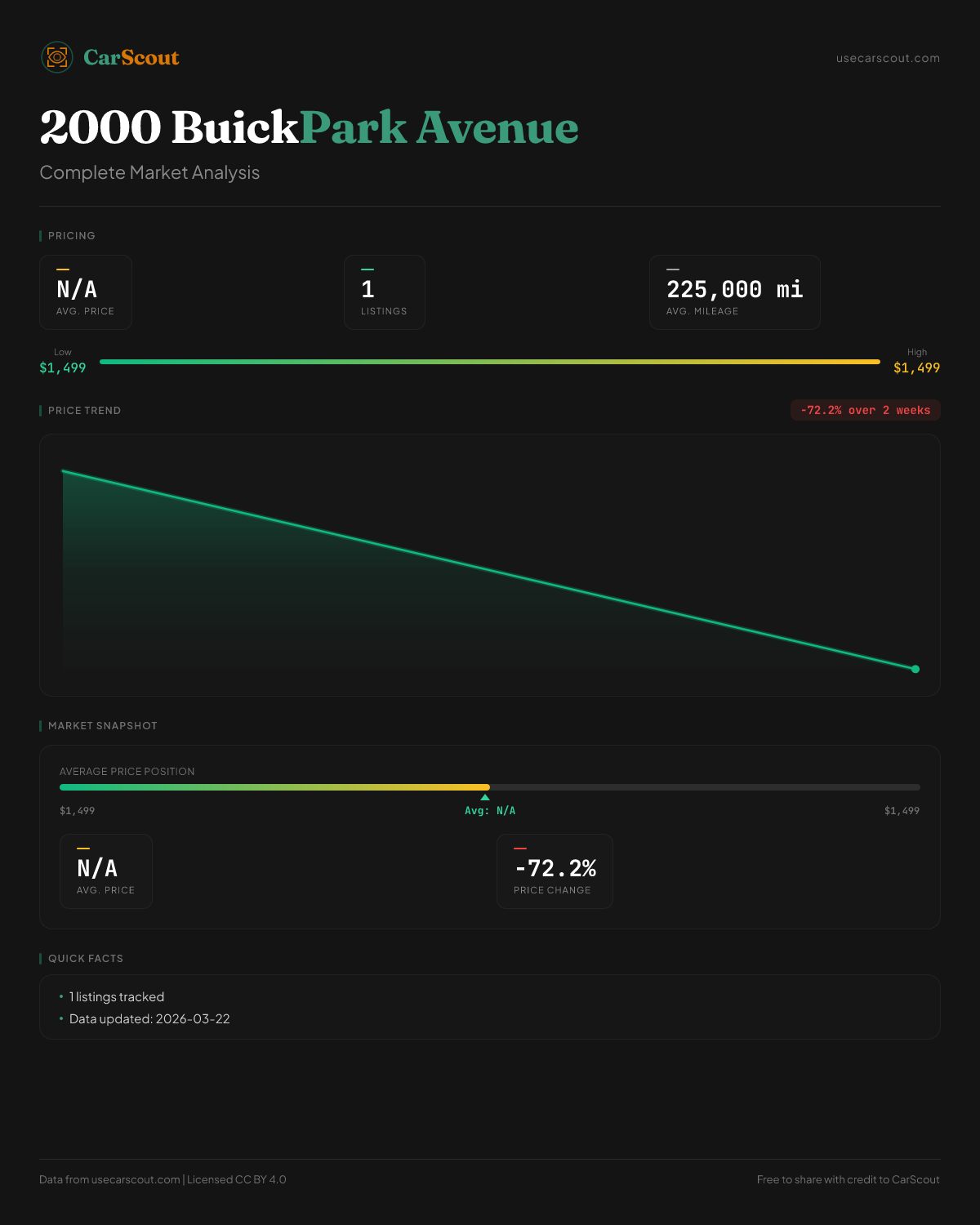 CarScout

usecarscout.com

2000 BuickPark Avenue

Complete Market Analysis

PRICING

N/A
AVG. PRICE

1
LISTINGS

225,000 mi
AVG. MILEAGE

Low
$1,499

High
$1,499

PRICE TREND

-72.2% over 2 weeks

MARKET SNAPSHOT

AVERAGE PRICE POSITION

$1,499

Avg: N/A

$1,499

N/A
AVG. PRICE

-72.2%
PRICE CHANGE

QUICK FACTS

• 1 listings tracked
• Data updated: 2026-03-22

Data from usecarscout.com | Licensed CC BY 4.0

Free to share with credit to CarScout