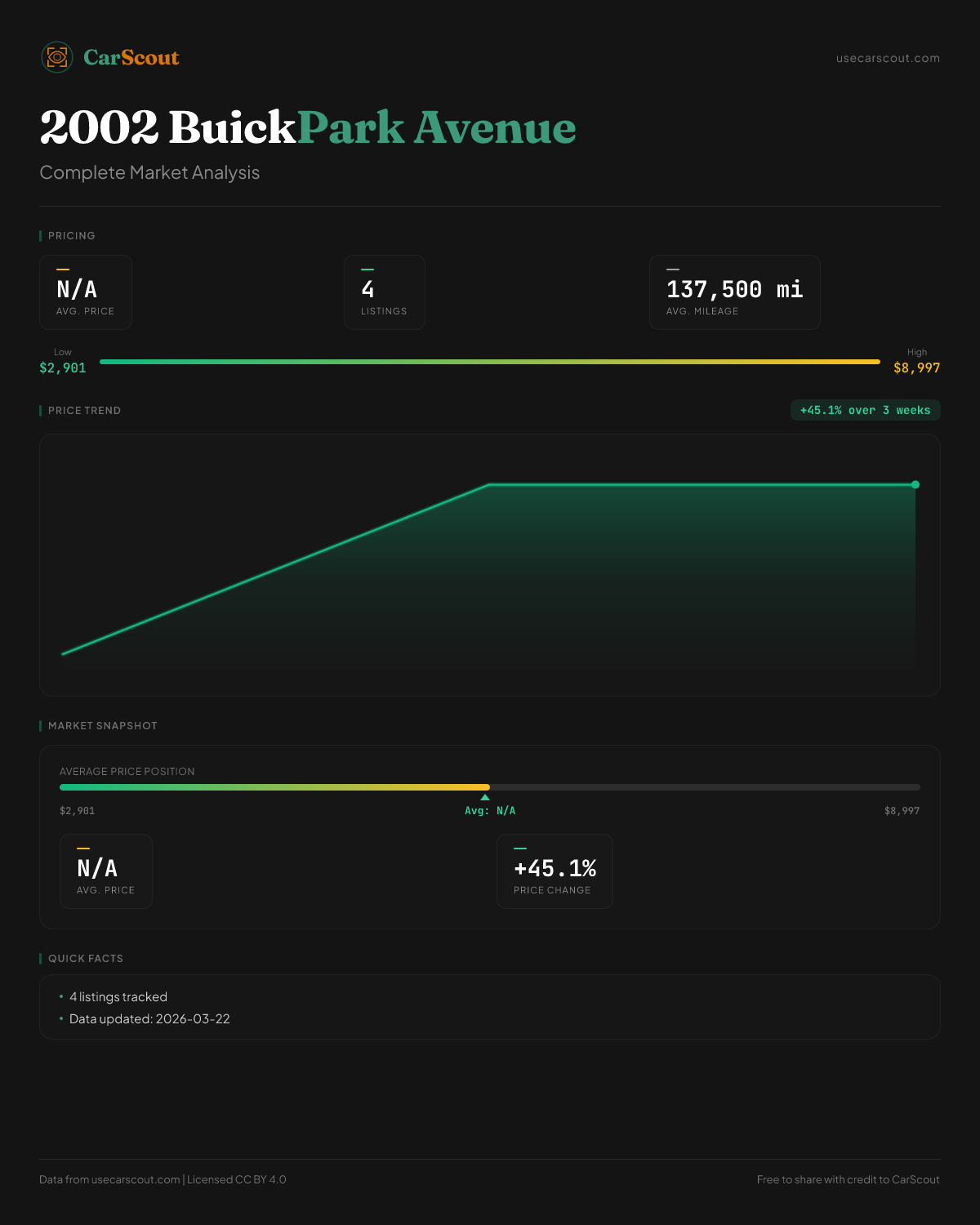 CarScout

usecarscout.com

2002 BuickPark Avenue

Complete Market Analysis

PRICING

N/A
AVG. PRICE

4
LISTINGS

137,500 mi
AVG. MILEAGE

Low
$2,901

High
$8,997

PRICE TREND

+45.1% over 3 weeks

MARKET SNAPSHOT

AVERAGE PRICE POSITION

$2,901
Avg: N/A
$8,997

N/A
AVG. PRICE

+45.1%
PRICE CHANGE

QUICK FACTS

• 4 listings tracked
• Data updated: 2026-03-22

Data from usecarscout.com | Licensed CC BY 4.0

Free to share with credit to CarScout