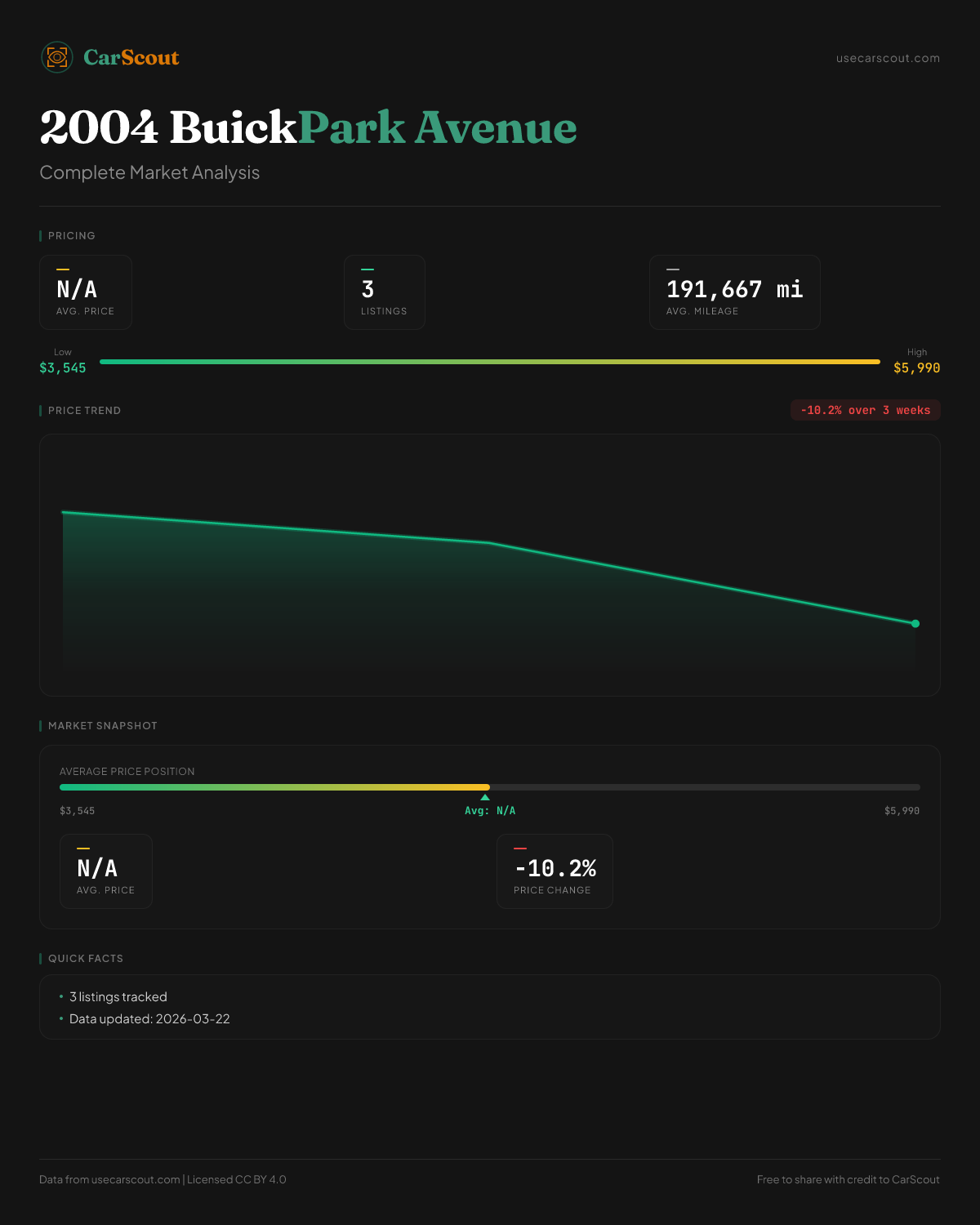 CarScout

usecarscout.com

2004 BuickPark Avenue

Complete Market Analysis

PRICING

N/A
AVG. PRICE

3
LISTINGS

191,667 mi
AVG. MILEAGE

Low
$3,545

High
$5,990

PRICE TREND

-10.2% over 3 weeks

MARKET SNAPSHOT

AVERAGE PRICE POSITION

$3,545

Avg: N/A

$5,990

N/A
AVG. PRICE

-10.2%
PRICE CHANGE

QUICK FACTS

• 3 listings tracked
• Data updated: 2026-03-22

Data from usecarscout.com | Licensed CC BY 4.0

Free to share with credit to CarScout