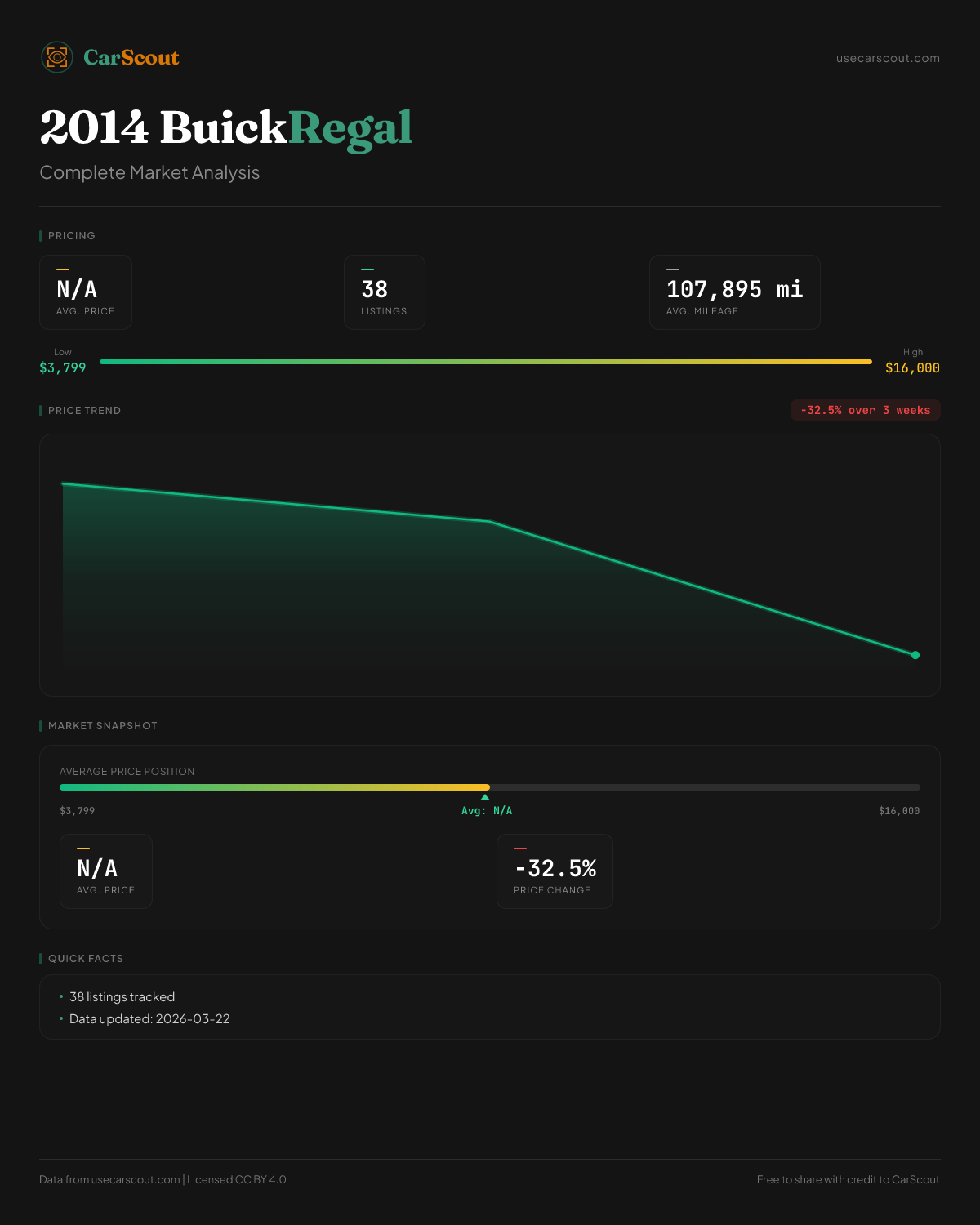 CarScout

usecarscout.com

2014 BuickRegal

Complete Market Analysis

PRICING

N/A
AVG. PRICE

38
LISTINGS

107,895 mi
AVG. MILEAGE

Low
$3,799

High
$16,000

PRICE TREND

-32.5% over 3 weeks

MARKET SNAPSHOT

AVERAGE PRICE POSITION

$3,799

Avg: N/A

$16,000

N/A
AVG. PRICE

-32.5%
PRICE CHANGE

QUICK FACTS

• 38 listings tracked
• Data updated: 2026-03-22

Data from usecarscout.com | Licensed CC BY 4.0

Free to share with credit to CarScout